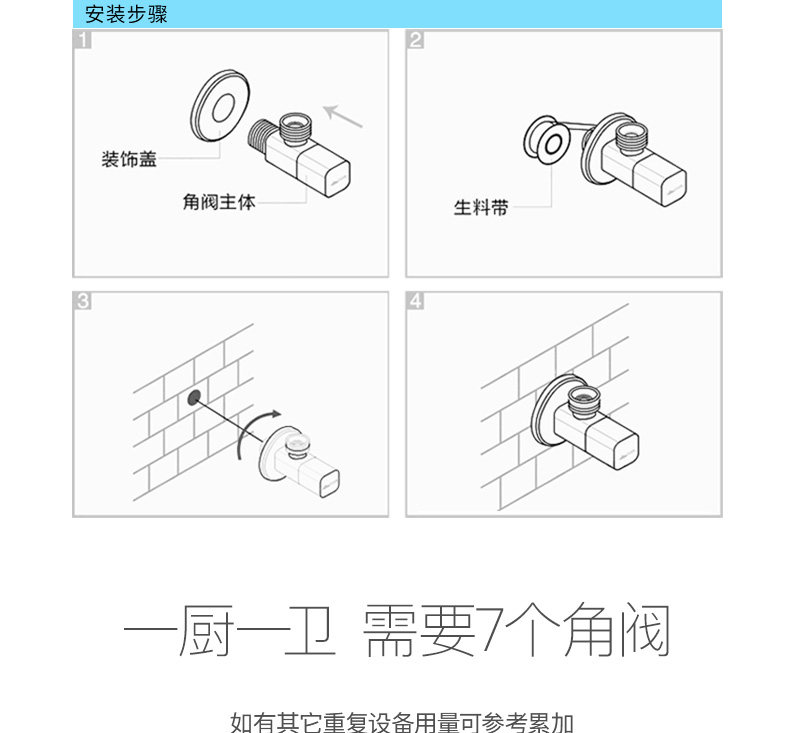 安装步骤

1

装饰盖

角阀主体

2

生料带

3

4

一厨一卫 需要7个角阀

如有其它重复设备用量可参考累加