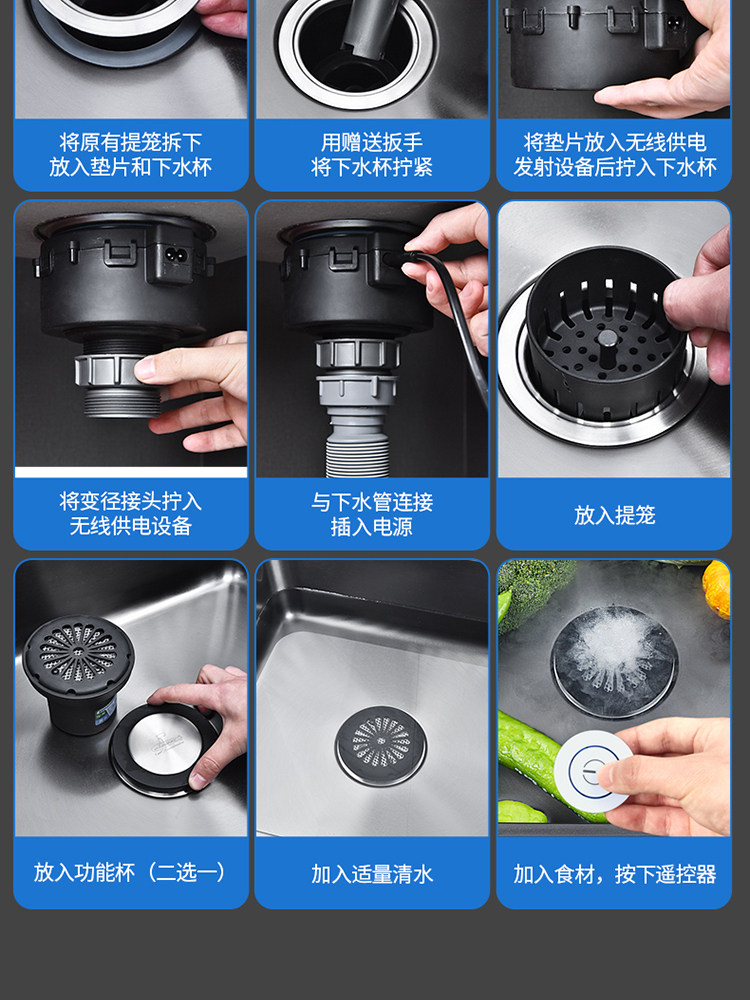 将原有提笼拆下
放入垫片和下水杯

用赠送扳手
将下水杯拧紧

将垫片放入无线供电
发射设备后拧入下水杯

将变径接头拧入
无线供电设备

与下水管连接
插入电源

放入提笼

放入功能杯（二选一）

加入适量清水

加入食材，按下遥控器