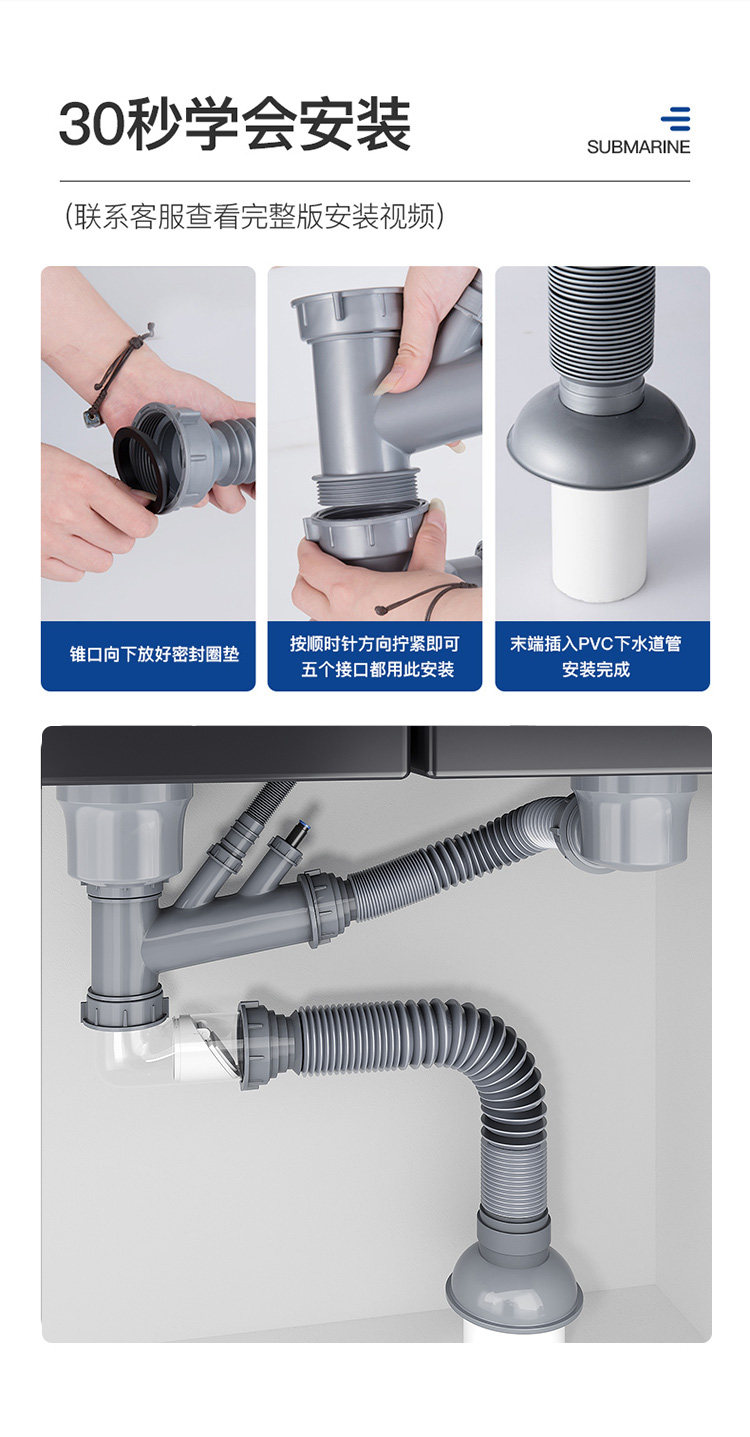 30秒学会安装

SUBMARINE

(联系客服查看完整版安装视频)

锥口向下放好密封圈垫

按顺时针方向拧紧即可
五个接口都用此安装

末端插入PVC下水道管
安装完成