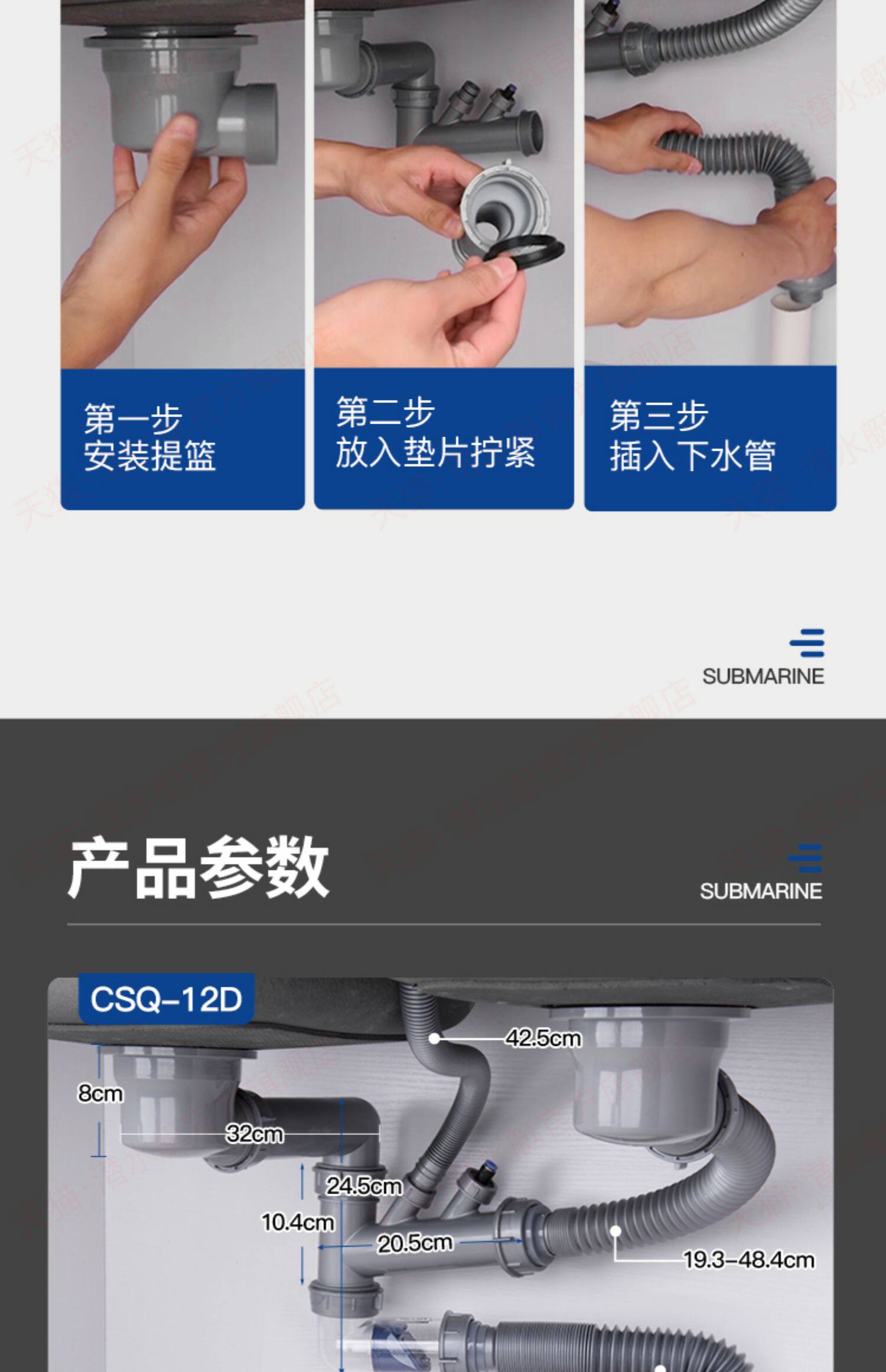 第一步
安装提篮

第二步
放入垫片拧紧

第三步
插入下水管

SUBMARINE

产品参数

SUBMARINE

CSQ-12D

42.5cm

8cm

32cm

24.5cm

10.4cm

20.5cm

19.3-48.4cm