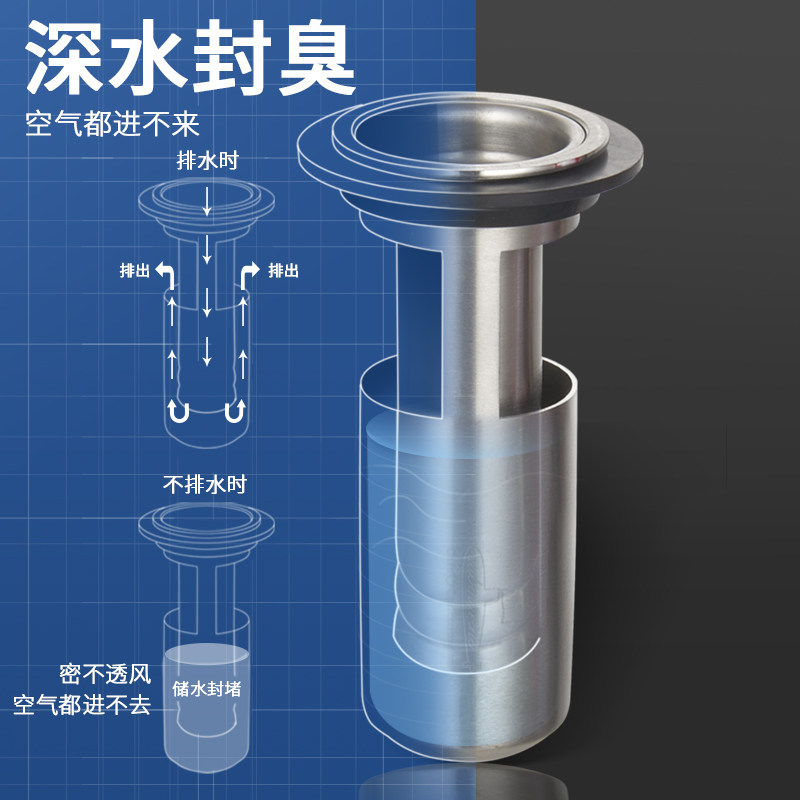 深水封臭
空气都进不来

排水时
排出
排出

不排水时
密不透风
空气都进不去
储水封堵