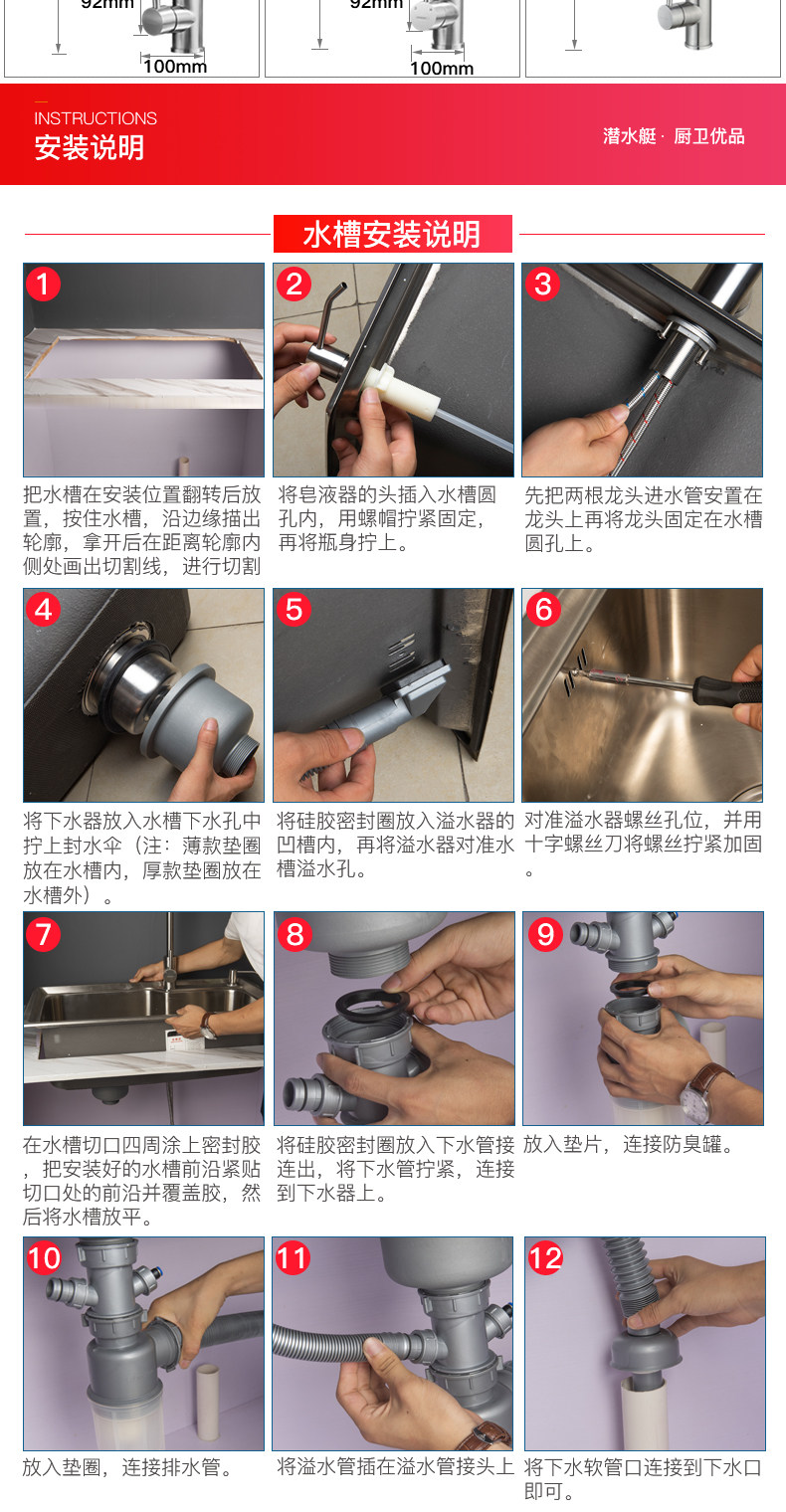 92mm
100mm
92mm
100mm

INSTRUCTIONS
安装说明
潜水艇 · 厨卫优品

水槽安装说明

1
把水槽在安装位置翻转后放置，按住水槽，沿边缘描出轮廓，拿开后在距离轮廓内侧处画出切割线，进行切割

2
将皂液器的头插入水槽圆孔内，用螺帽拧紧固定，再将瓶身拧上。

3
先把两根龙头进水管安置在龙头上再将龙头固定在水槽圆孔上。

4
将下水器放入水槽下水孔中拧上封水伞（注：薄款垫圈放在水槽内，厚款垫圈放在水槽外）。

5
将硅胶密封圈放入溢水器的凹槽内，再将溢水器对准水槽溢水孔。

6
对准溢水器螺丝孔位，并用十字螺丝刀将螺丝拧紧加固。

7
在水槽切口四周涂上密封胶，把安装好的水槽前沿紧贴切口处的前沿并覆盖胶，然后将水槽放平。

8
将硅胶密封圈放入下水管接连出，将下水管拧紧，连接到下水器上。

9
放入垫片，连接防臭罐。

10
放入垫圈，连接排水管。

11
将溢水管插在溢水管接头上

12
将下水软管口连接到下水口即可。