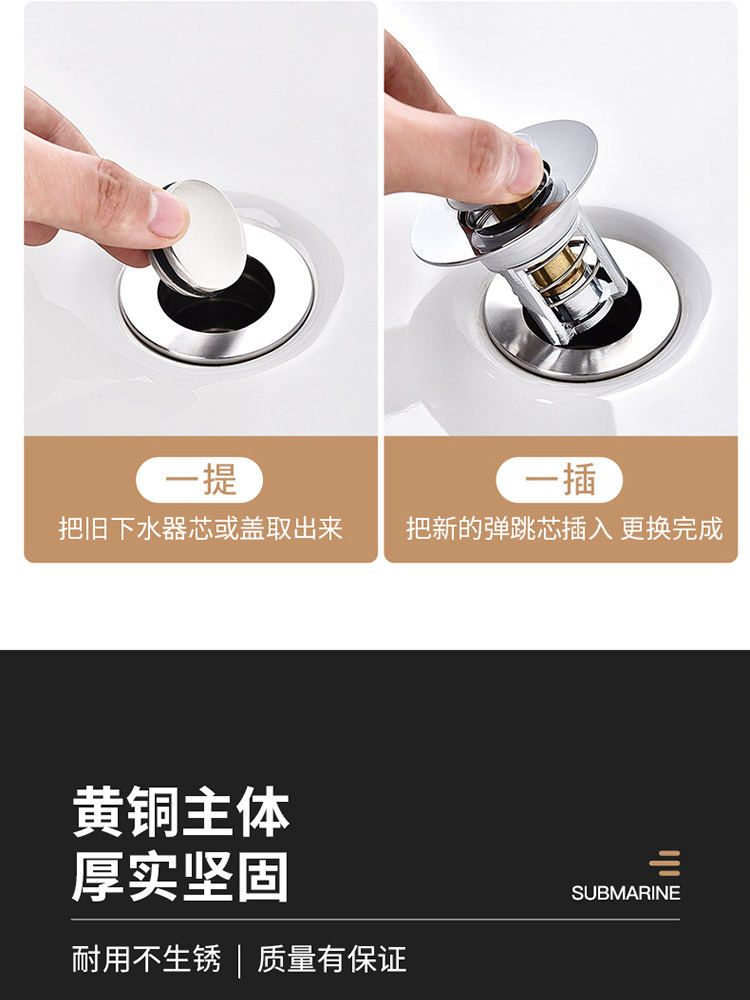 一提
把旧下水器芯或盖取出来

一插
把新的弹跳芯插入 更换完成

黄铜主体
厚实坚固

SUBMARINE

耐用不生锈 | 质量有保证