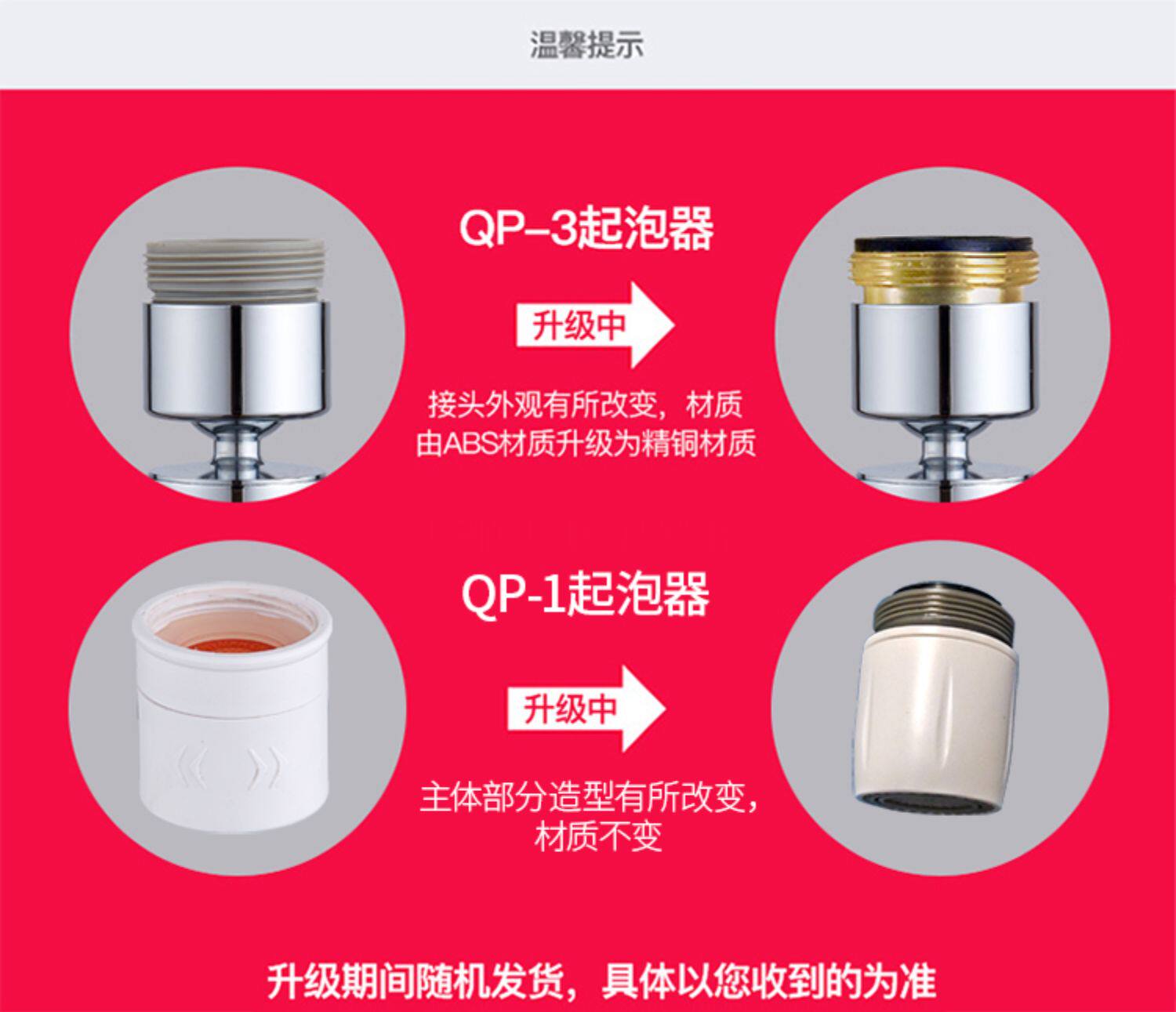 温馨提示

QP–3起泡器

升级中

接头外观有所改变，材质由ABS材质升级为精铜材质

QP-1起泡器

升级中

主体部分造型有所改变，材质不变

升级期间随机发货，具体以您收到的为准