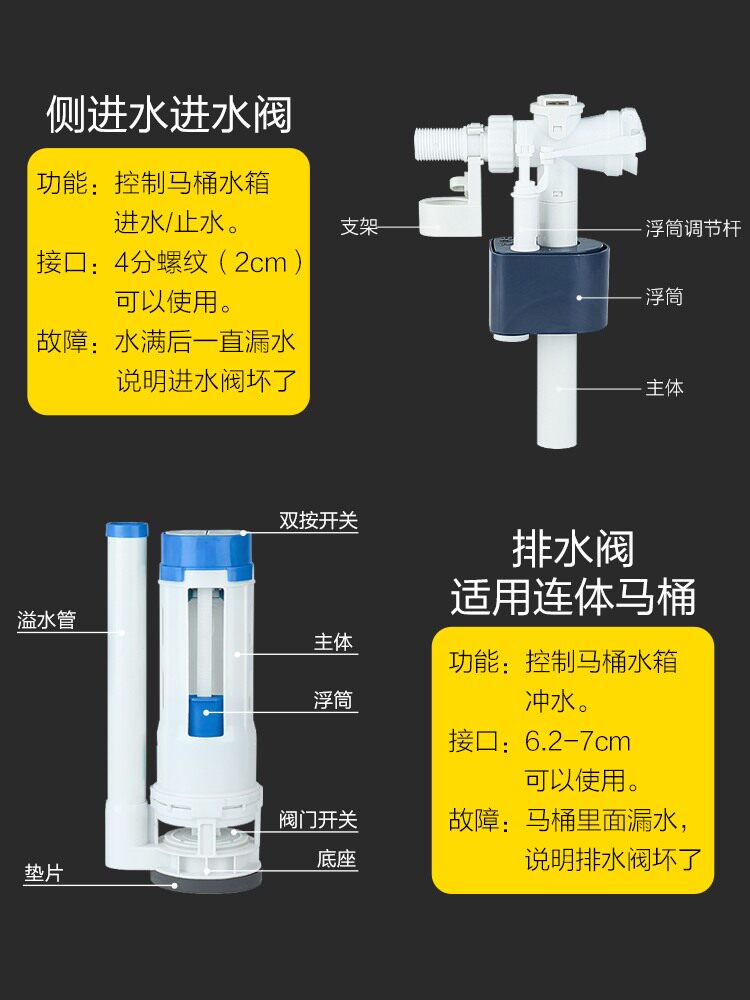 侧进水进水阀

功能：控制马桶水箱进水/止水。
接口：4分螺纹（2cm）可以使用。
故障：水满后一直漏水说明进水阀坏了

支架
浮筒调节杆
浮筒
主体

双按开关
溢水管
主体
浮筒
阀门开关
底座
垫片

排水阀
适用连体马桶

功能：控制马桶水箱冲水。
接口：6.2-7cm可以使用。
故障：马桶里面漏水，说明排水阀坏了