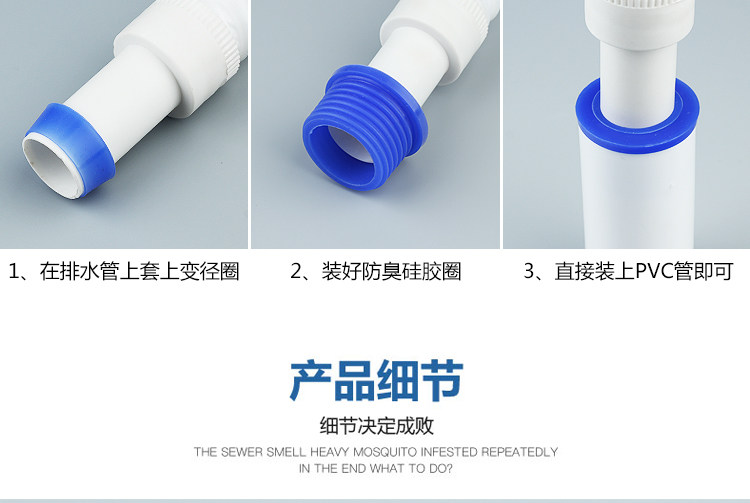 1、在排水管上套上变径圈

2、装好防臭硅胶圈

3、直接装上PVC管即可

产品细节

细节决定成败

THE SEWER SMELL HEAVY MOSQUITO INFESTED REPEATEDLY IN THE END WHAT TO DO?