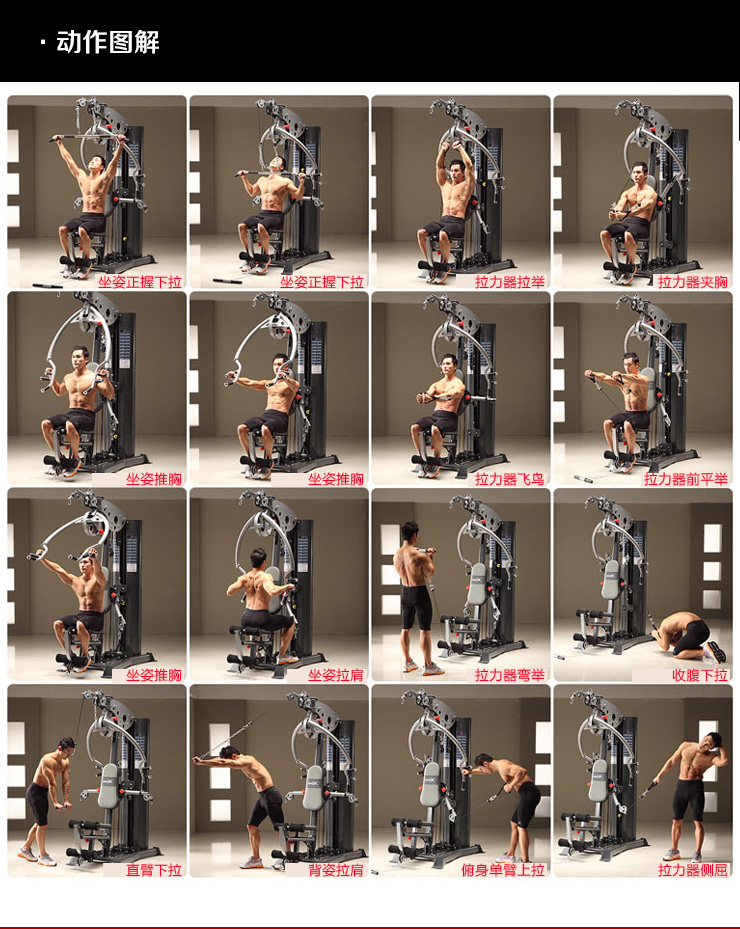 · 动作图解

坐姿正握下拉

坐姿正握下拉

拉力器拉举

拉力器夹胸

坐姿推胸

坐姿推胸

拉力器飞鸟

拉力器前平举

坐姿推胸

坐姿拉肩

拉力器弯举

收腹下拉

直臂下拉

背姿拉肩

俯身单臂上拉

拉力器侧屈