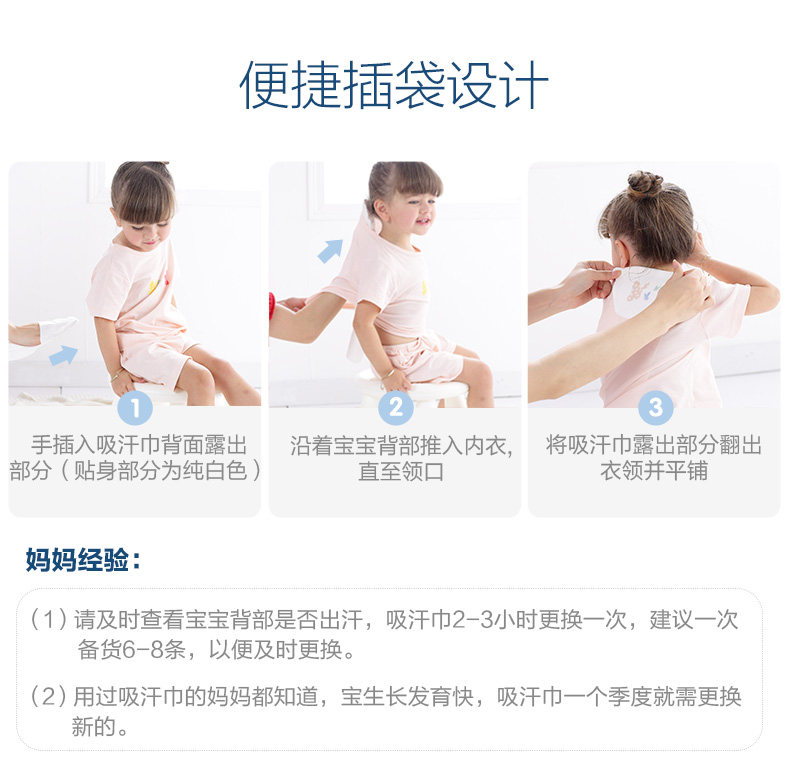 便捷插袋设计

1
手插入吸汗巾背面露出部分（贴身部分为纯白色）

2
沿着宝宝背部推入内衣，直至领口

3
将吸汗巾露出部分翻出衣领并平铺

妈妈经验：

（1）请及时查看宝宝背部是否出汗，吸汗巾2-3小时更换一次，建议一次备货6-8条，以便及时更换。

（2）用过吸汗巾的妈妈都知道，宝生长发育快，吸汗巾一个季度就需更换新的。