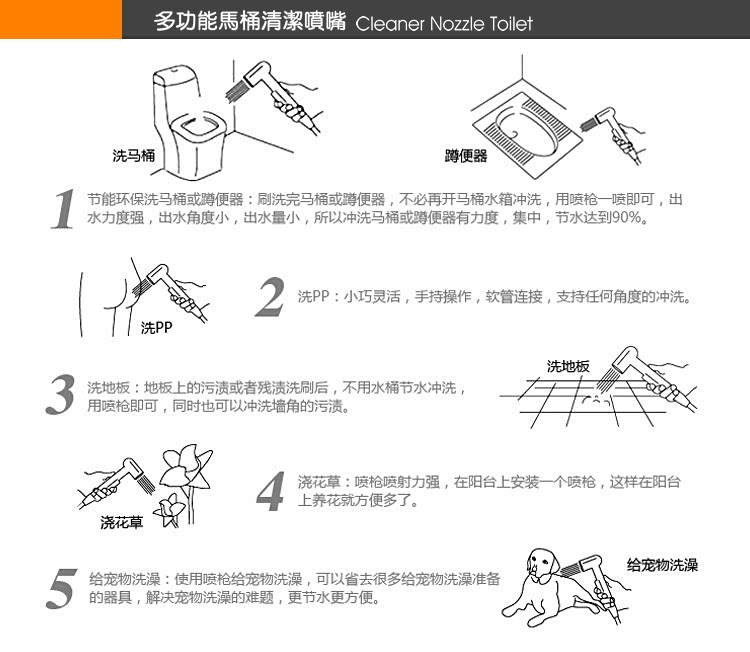 多功能馬桶清潔噴嘴 Cleaner Nozzle Toilet

洗马桶

蹲便器

1 节能环保洗马桶或蹲便器：刷洗完马桶或蹲便器，不必再开马桶水箱冲洗，用喷枪一喷即可，出水力度强，出水角度小，出水量小，所以冲洗马桶或蹲便器有力度，集中，节水达到90%。

洗PP

2 洗PP：小巧灵活，手持操作，软管连接，支持任何角度的冲洗。

3 洗地板：地板上的污渍或者残渍洗刷后，不用水桶节水冲洗，用喷枪即可，同时也可以冲洗墙角的污渍。

洗地板

浇花草

4 浇花草：喷枪喷射力强，在阳台上安装一个喷枪，这样在阳台上养花就方便多了。

5 给宠物洗澡：使用喷枪给宠物洗澡，可以省去很多给宠物洗澡准备的器具，解决宠物洗澡的难题，更节水更方便。

给宠物洗澡