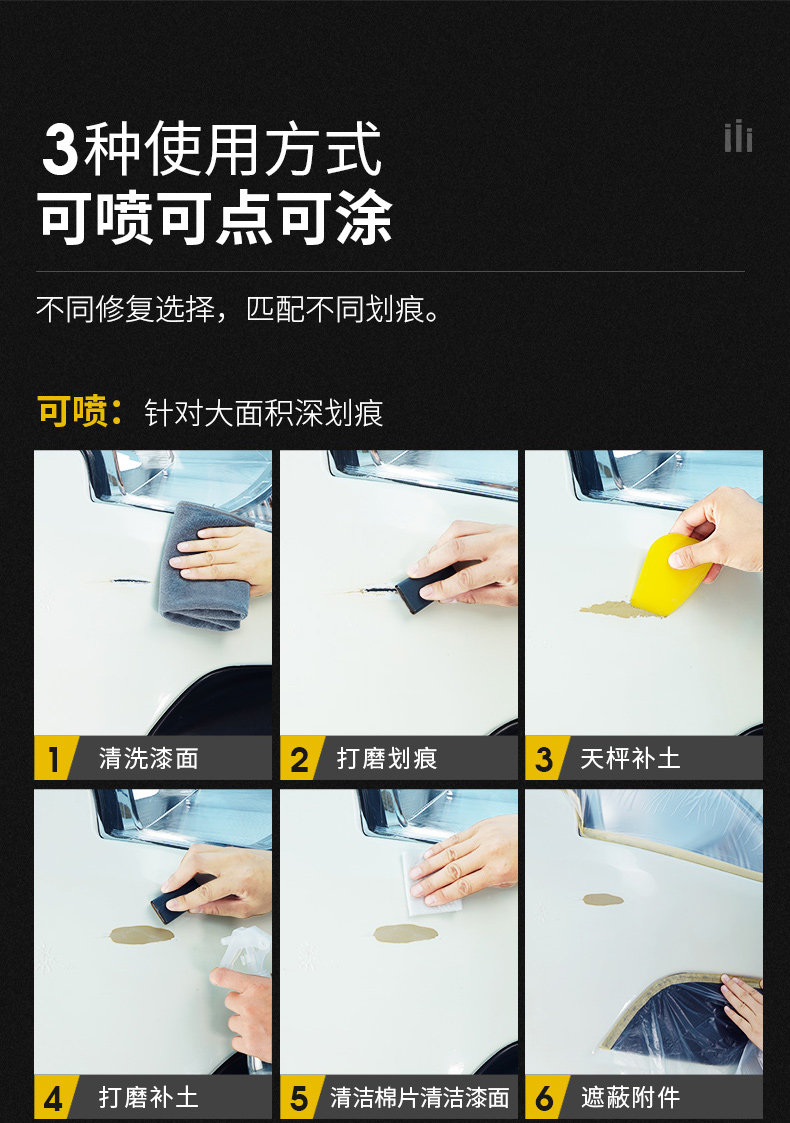 3种使用方式
可喷可点可涂

不同修复选择，匹配不同划痕。

可喷：针对大面积深划痕

1 清洗漆面

2 打磨划痕

3 天枰补土

4 打磨补土

5 清洁棉片清洁漆面

6 遮蔽附件