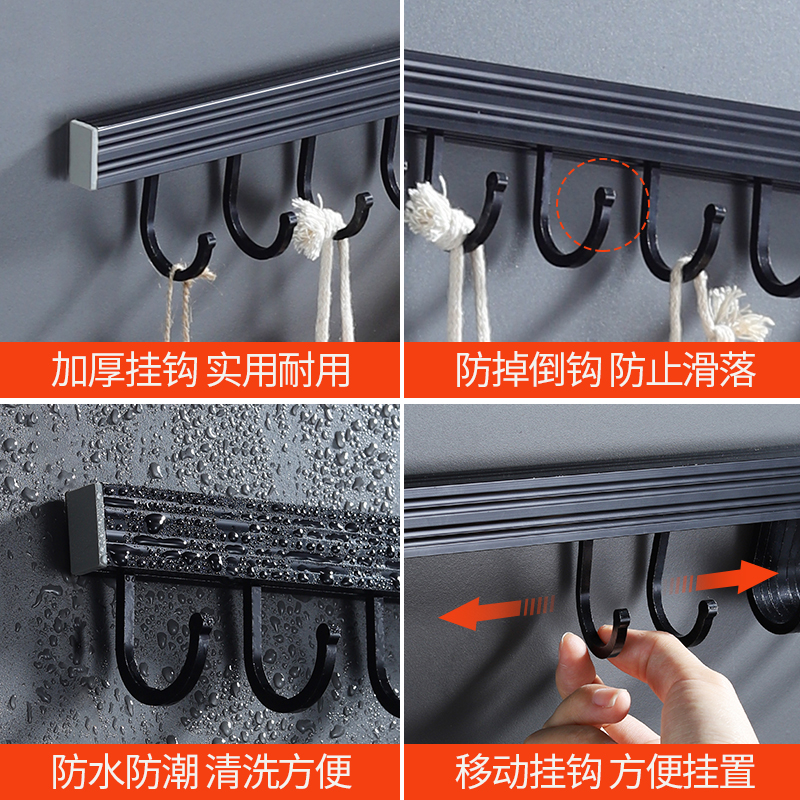 加厚挂钩 实用耐用

防掉倒钩 防止滑落

防水防潮 清洗方便

移动挂钩 方便挂置