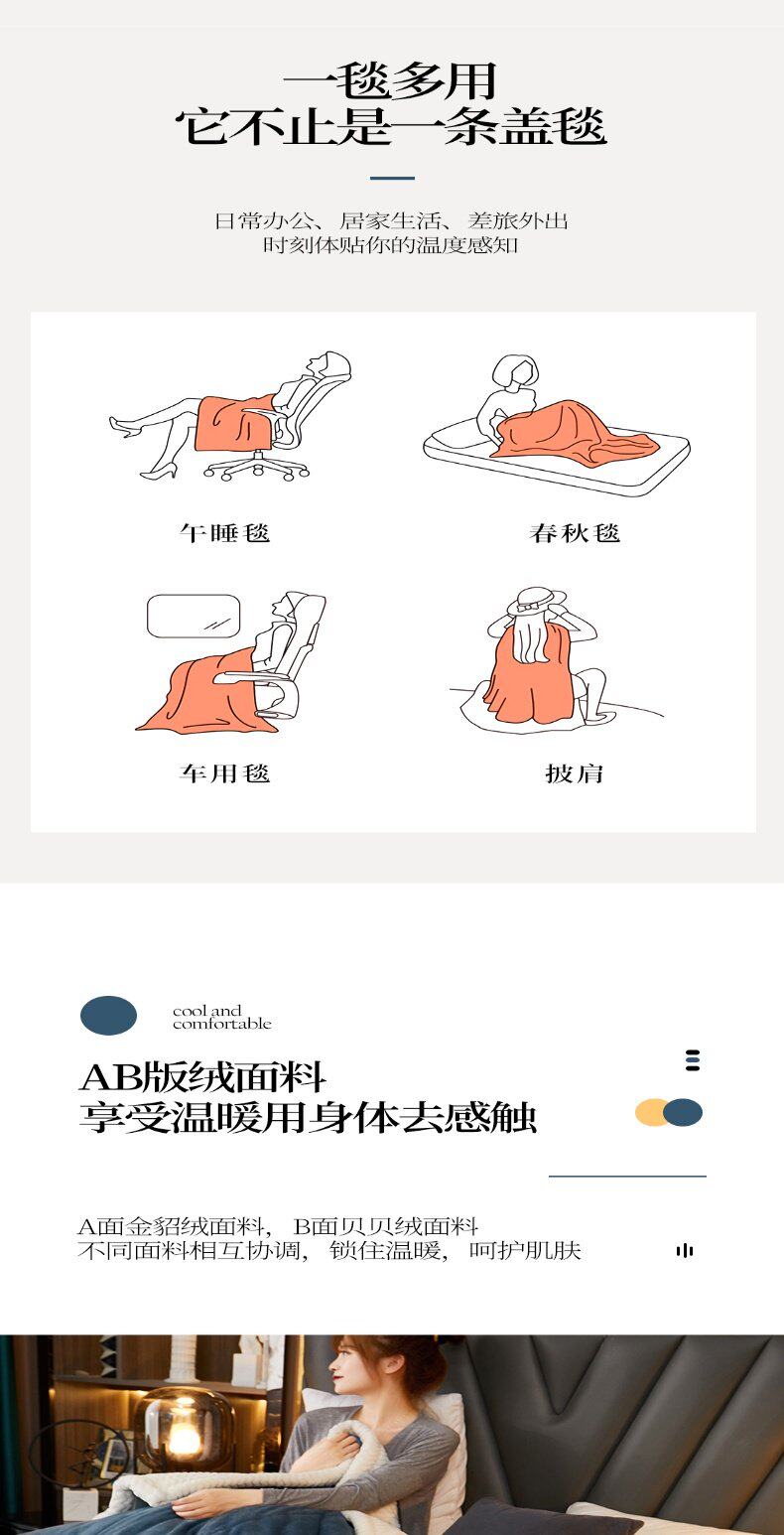 一毯多用
它不止是一条盖毯

日常办公、居家生活、差旅外出
时刻体贴你的温度感知

午睡毯

春秋毯

车用毯

披肩

cool and comfortable

AB版绒面料
享受温暖用身体去感触

A面金貂绒面料，B面贝贝绒面料
不同面料相互协调，锁住温暖，呵护肌肤