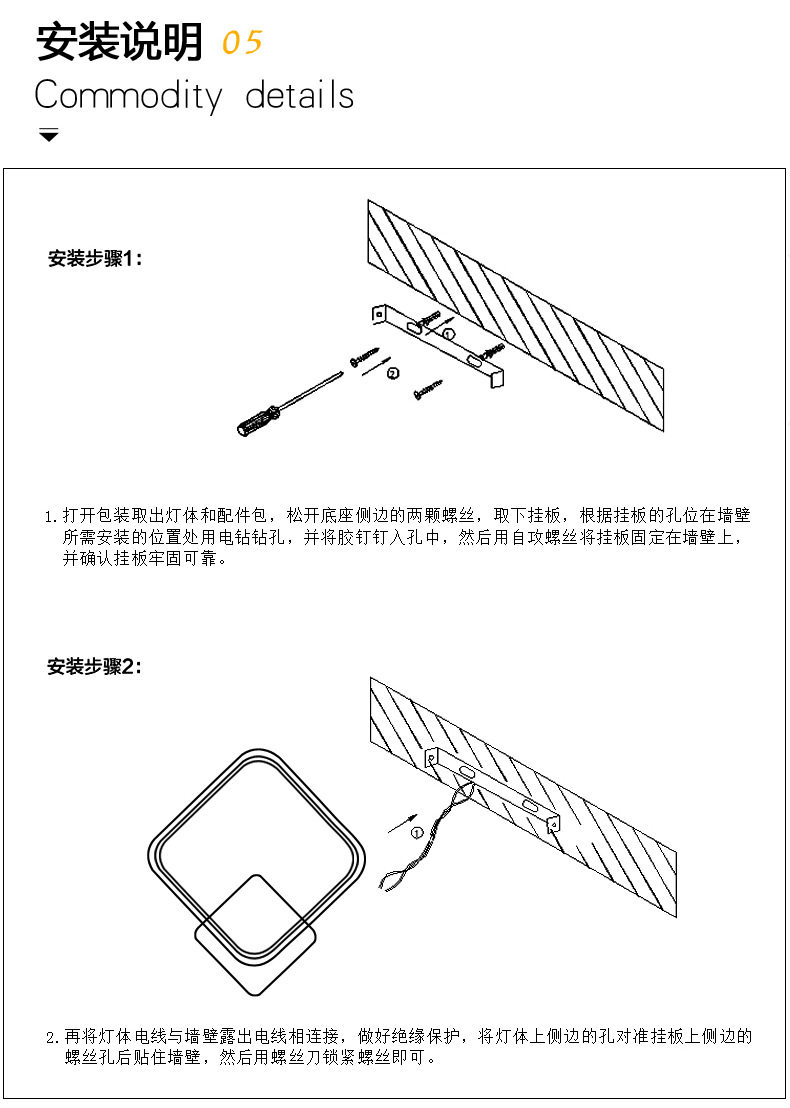 安装说明 05
Commodity details

安装步骤1:

①

②

1. 打开包装取出灯体和配件包，松开底座侧边的两颗螺丝，取下挂板，根据挂板的孔位在墙壁所需安装的位置处用电钻钻孔，并将胶钉钉入孔中，然后用自攻螺丝将挂板固定在墙壁上，并确认挂板牢固可靠。

安装步骤2:

①

2. 再将灯体电线与墙壁露出电线相连接，做好绝缘保护，将灯体上侧边的孔对准挂板上侧边的螺丝孔后贴住墙壁，然后用螺丝刀锁紧螺丝即可。