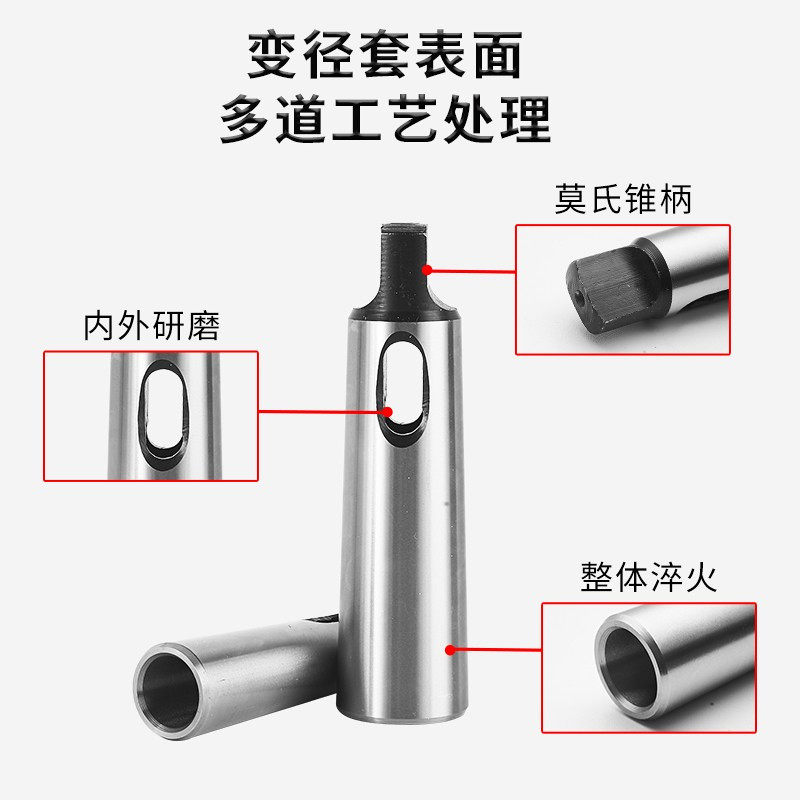 变径套表面
多道工艺处理

莫氏锥柄

内外研磨

整体淬火