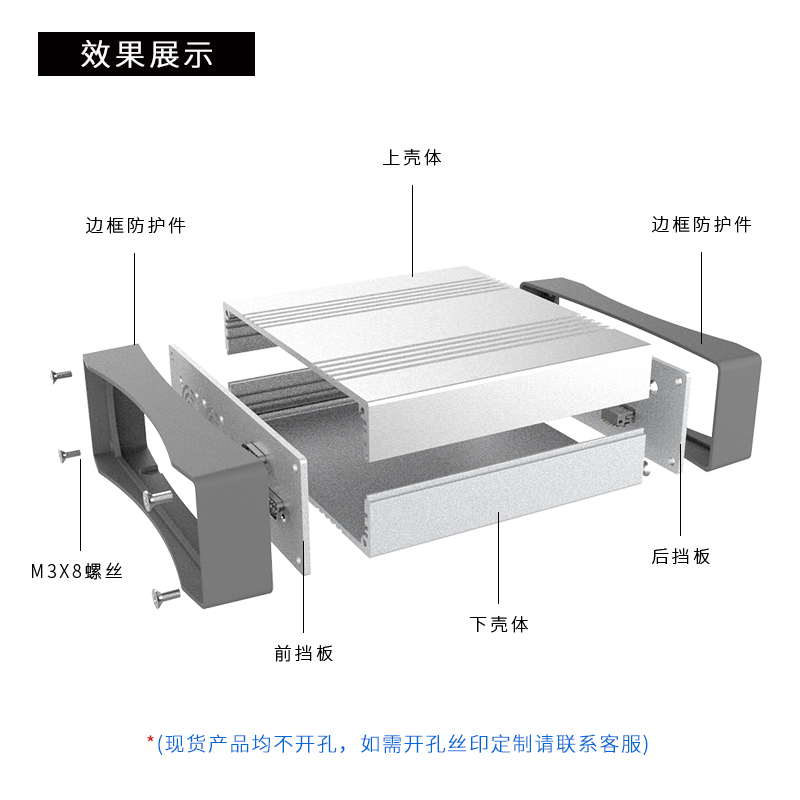 效果展示

上壳体

边框防护件

边框防护件

M3X8螺丝

后挡板

下壳体

前挡板

*(现货产品均不开孔，如需开孔丝印定制请联系客服)