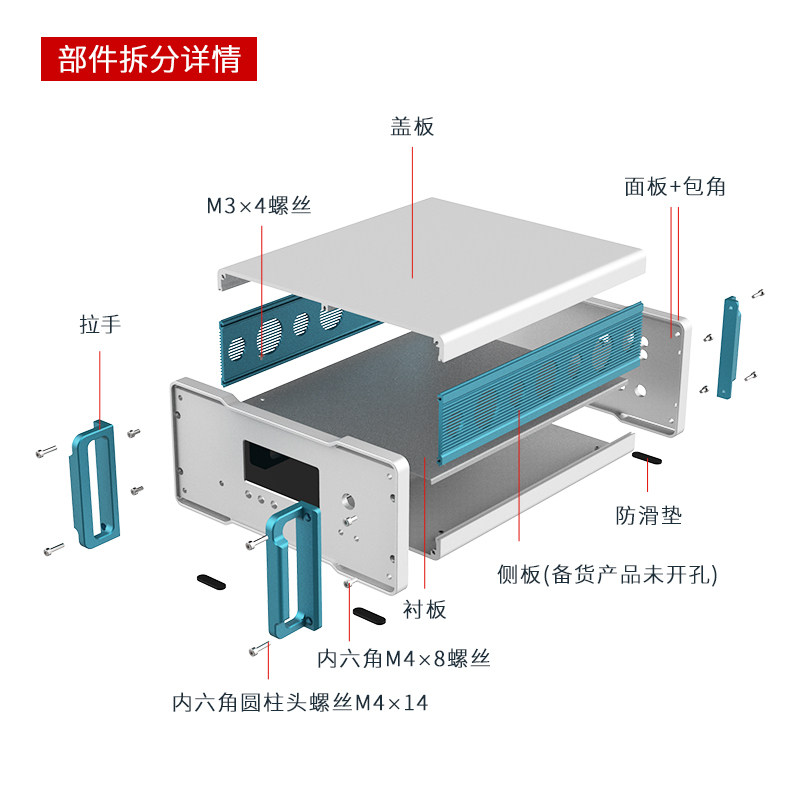 部件拆分详情

盖板

M3×4螺丝

面板+包角

拉手

防滑垫

侧板(备货产品未开孔)

衬板

内六角M4×8螺丝

内六角圆柱头螺丝M4×14