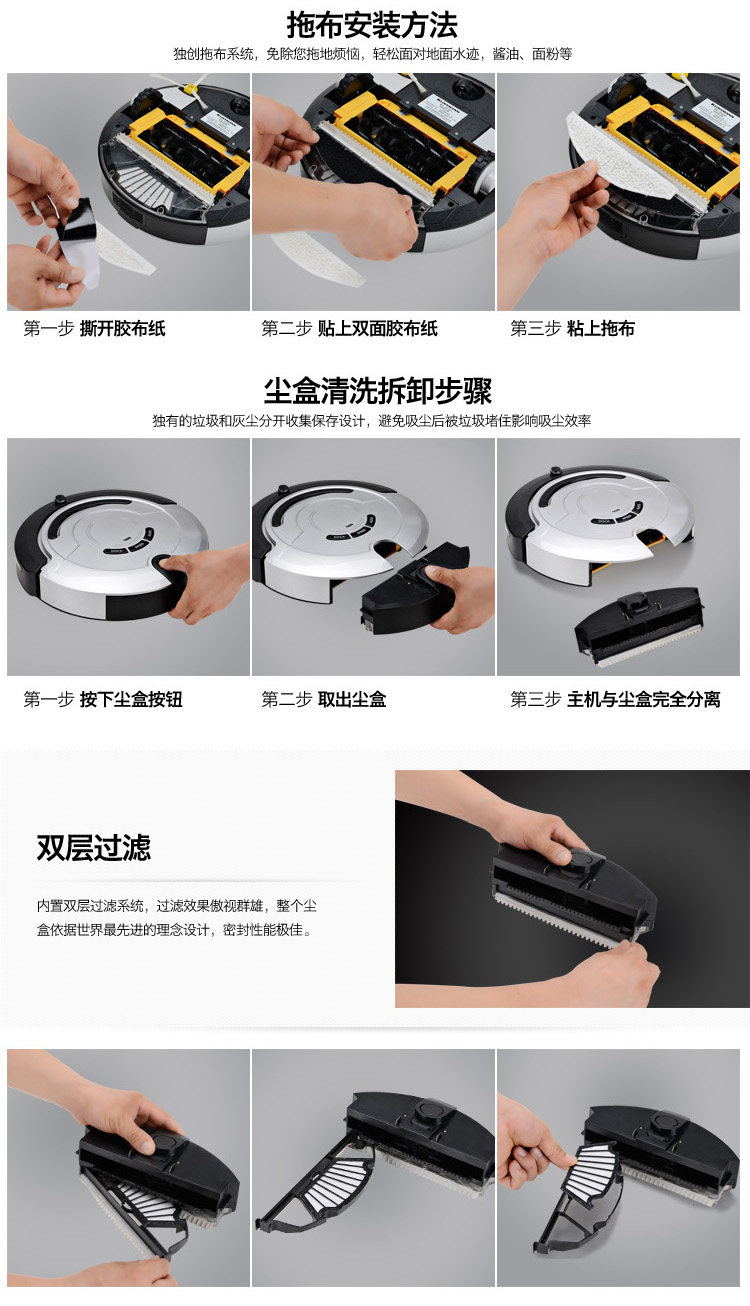 拖布安装方法
独创拖布系统，免除您拖地烦恼，轻松面对地面水迹，酱油、面粉等

第一步 撕开胶布纸

第二步 贴上双面胶布纸

第三步 粘上拖布

尘盒清洗拆卸步骤
独有的垃圾和灰尘分开收集保存设计，避免吸尘后被垃圾堵住影响吸尘效率

第一步 按下尘盒按钮

第二步 取出尘盒

第三步 主机与尘盒完全分离

双层过滤
内置双层过滤系统，过滤效果傲视群雄，整个尘盒依据世界最先进的理念设计，密封性能极佳。