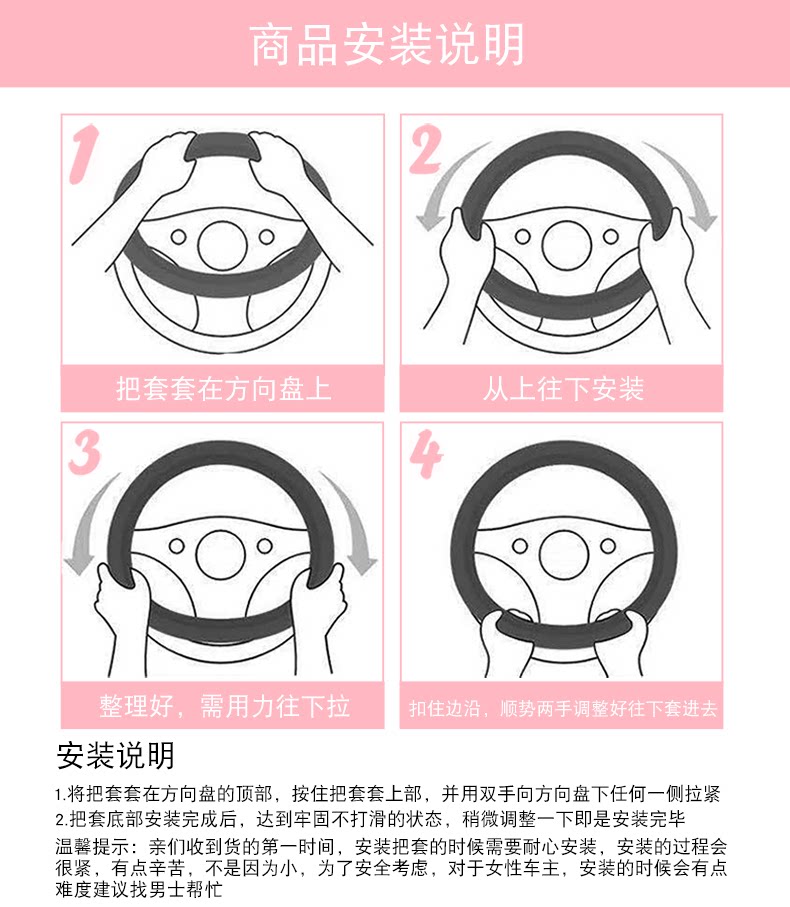 商品安装说明

1

把套套在方向盘上

2

从上往下安装

3

整理好，需用力往下拉

4

扣住边沿，顺势两手调整好往下套进去

安装说明

1.将把套套在方向盘的顶部，按住把套套上部，并用双手向方向盘下任何一侧拉紧

2.把套底部安装完成后，达到牢固不打滑的状态，稍微调整一下即是安装完毕

温馨提示：亲们收到货的第一时间，安装把套的时候需要耐心安装，安装的过程会很紧，有点辛苦，不是因为小，为了安全考虑，对于女性车主，安装的时候会有点难度建议找男士帮忙