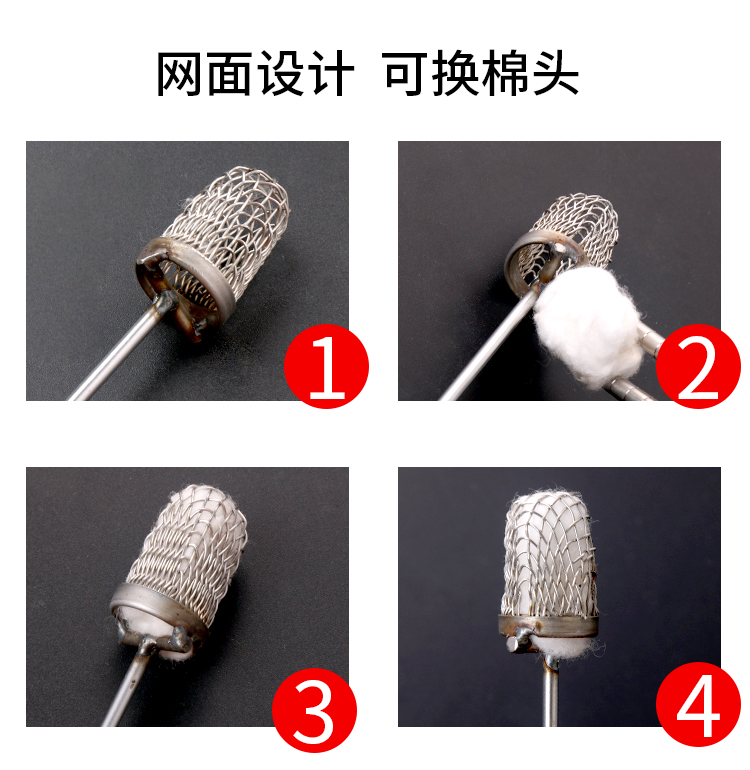 网面设计 可换棉头

1

2

3

4