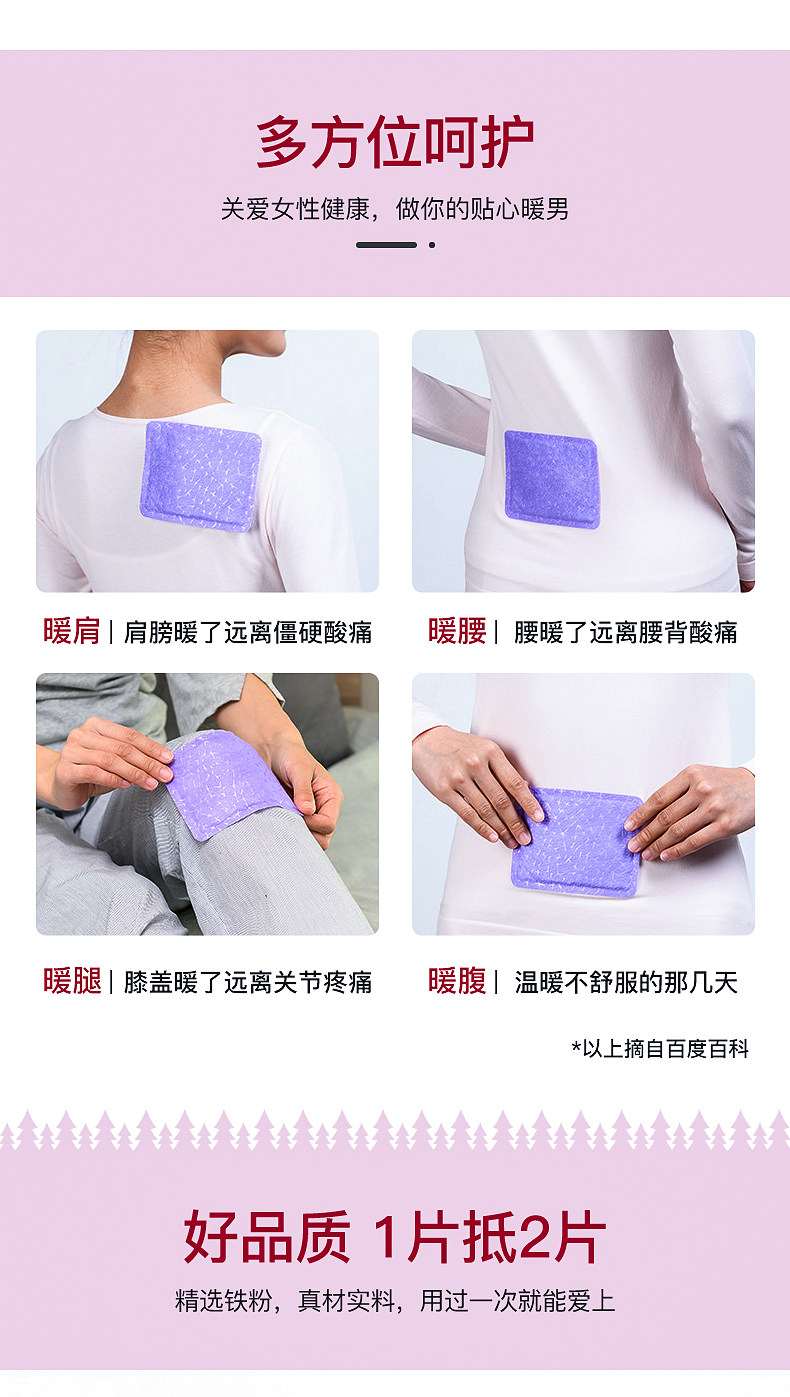 多方位呵护

关爱女性健康，做你的贴心暖男

暖肩 | 肩膀暖了远离僵硬酸痛

暖腰 | 腰暖了远离腰背酸痛

暖腿 | 膝盖暖了远离关节疼痛

暖腹 | 温暖不舒服的那几天

*以上摘自百度百科

好品质 1片抵2片

精选铁粉，真材实料，用过一次就能爱上