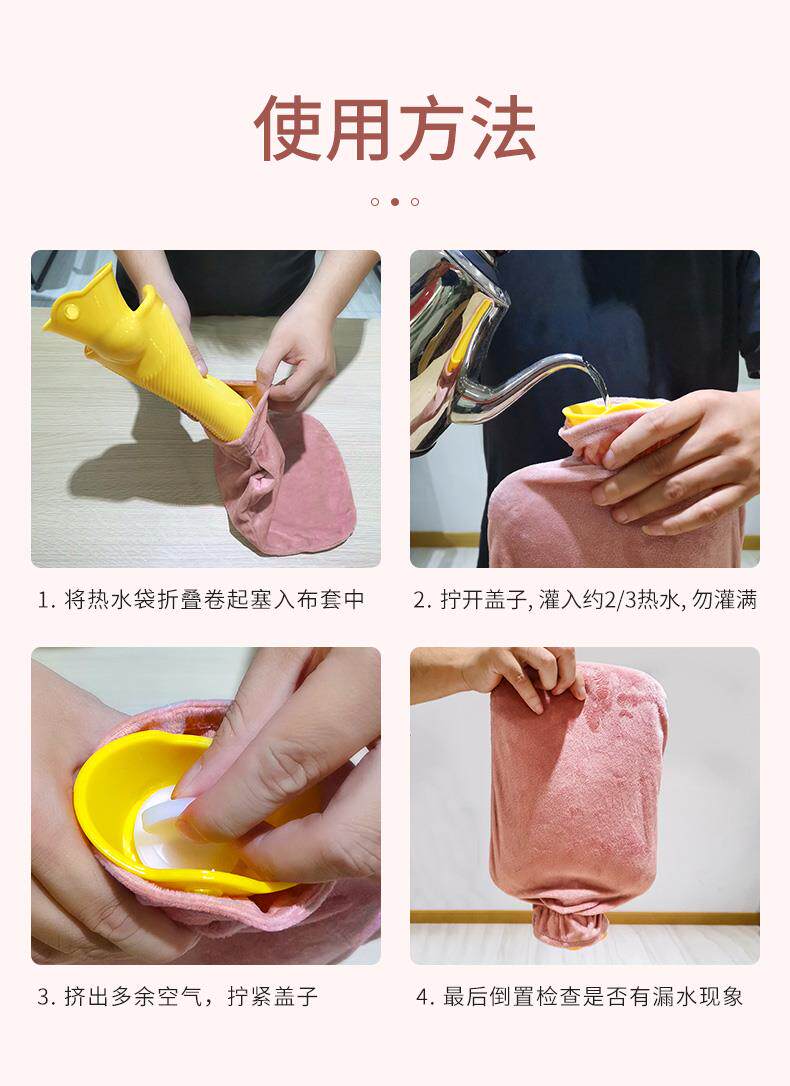 使用方法

1. 将热水袋折叠卷起塞入布套中

2. 拧开盖子, 灌入约2/3热水, 勿灌满

3. 挤出多余空气，拧紧盖子

4. 最后倒置检查是否有漏水现象