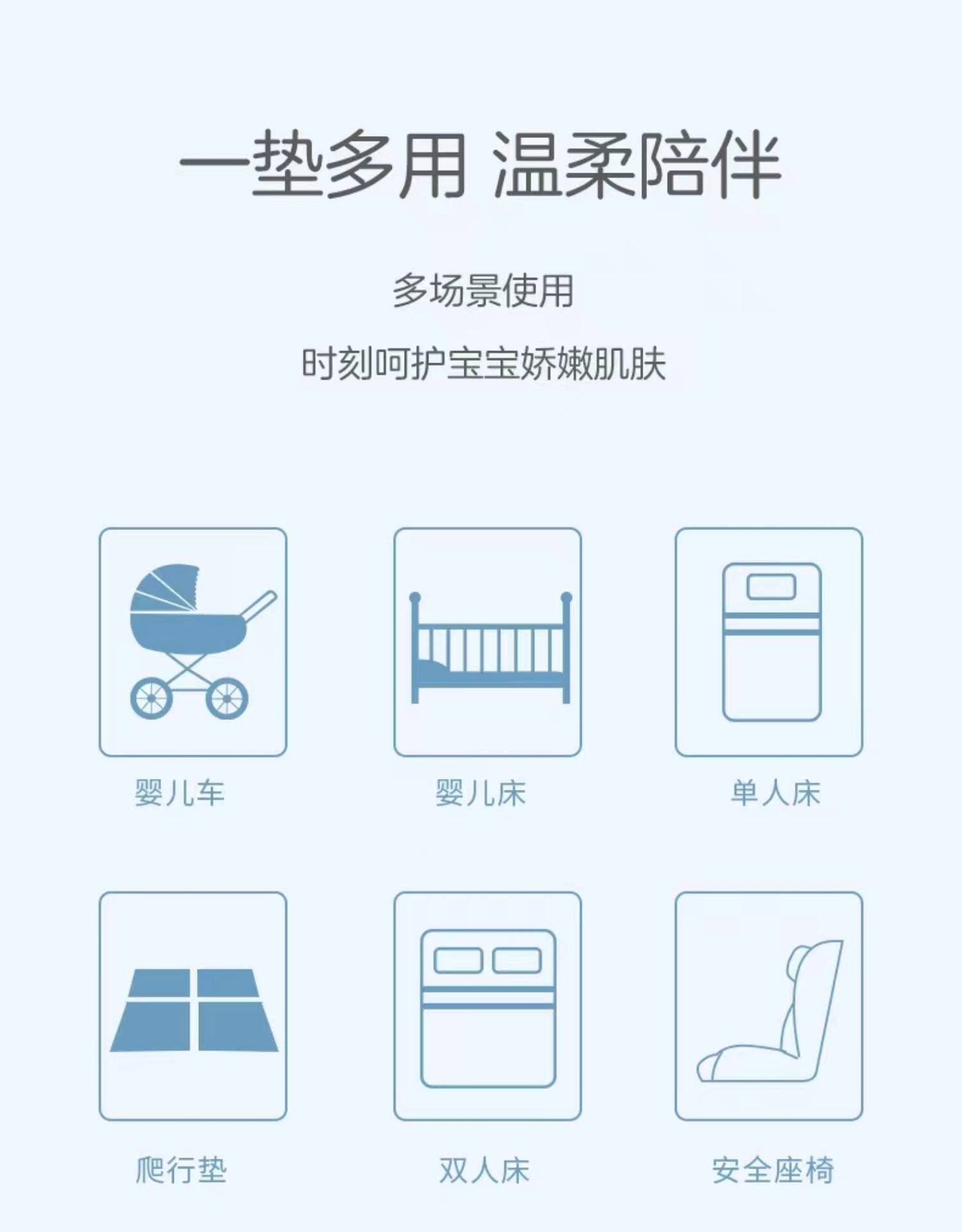 一垫多用 温柔陪伴

多场景使用

时刻呵护宝宝娇嫩肌肤

婴儿车

婴儿床

单人床

爬行垫

双人床

安全座椅