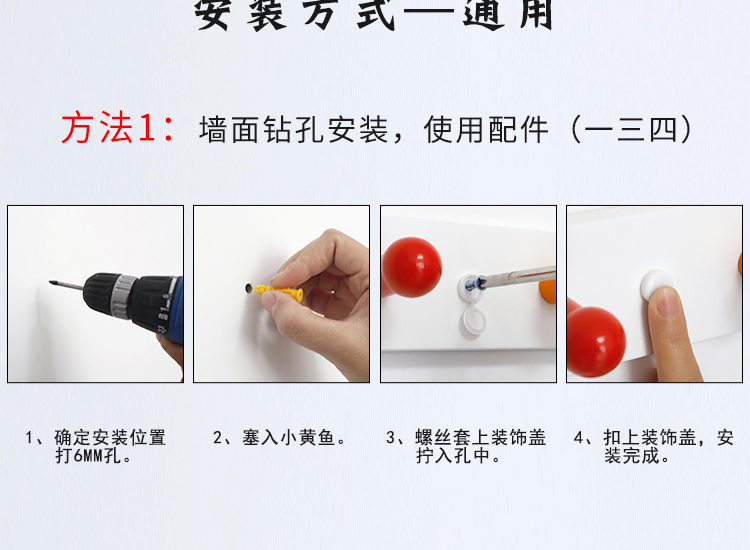 安装方式—通用

方法1：墙面钻孔安装，使用配件（一三四）

1、确定安装位置打6MM孔。

2、塞入小黄鱼。

3、螺丝套上装饰盖拧入孔中。

4、扣上装饰盖，安装完成。