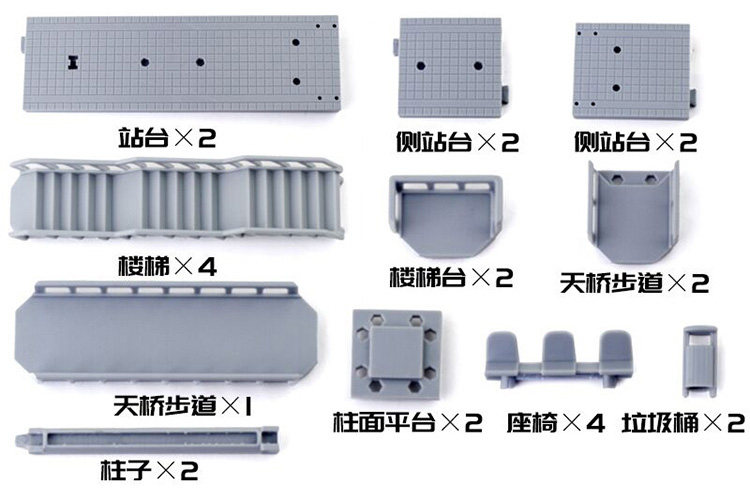 站台×2

侧站台×2

侧站台×2

楼梯×4

楼梯台×2

天桥步道×2

天桥步道×1

柱面平台×2

座椅×4

垃圾桶×2

柱子×2