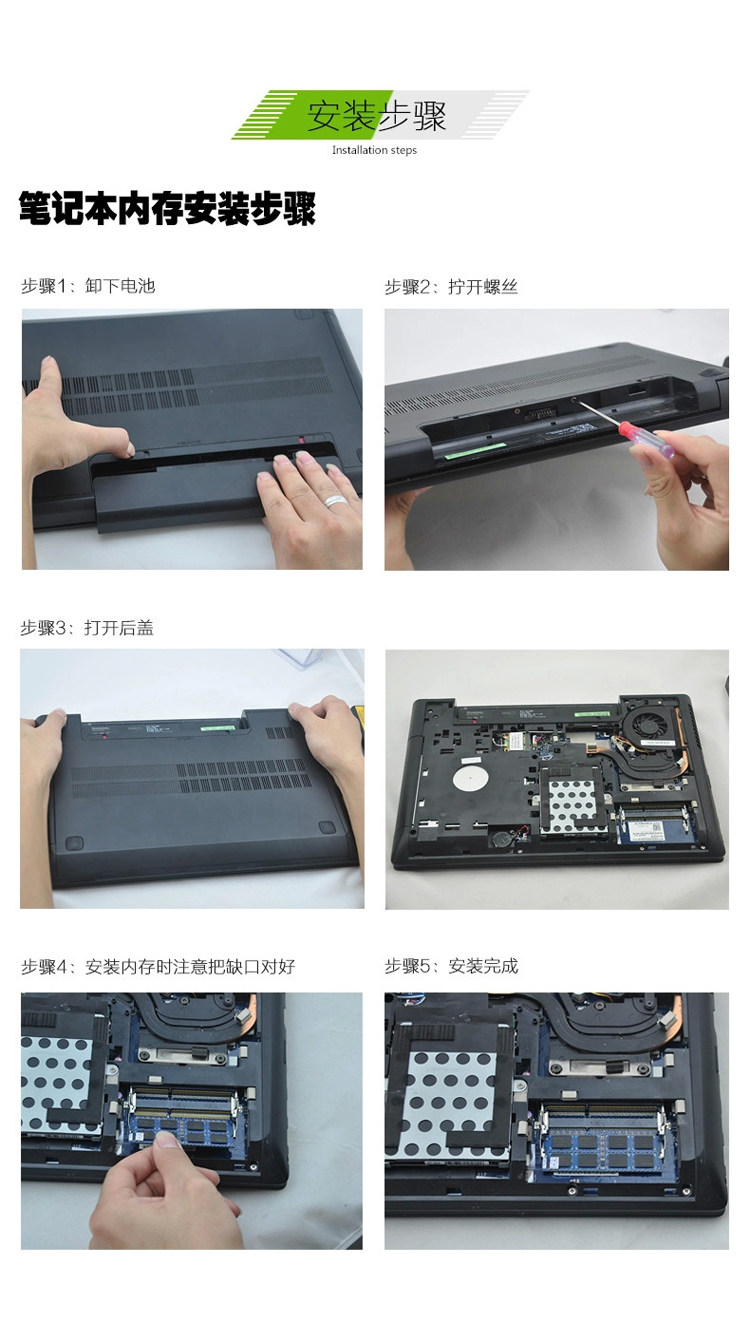 安装步骤
Installation steps

笔记本内存安装步骤

步骤1：卸下电池

步骤2：拧开螺丝

步骤3：打开后盖

步骤4：安装内存时注意把缺口对好

步骤5：安装完成