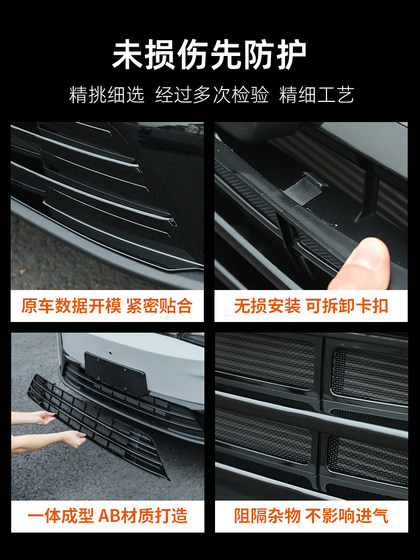 未损伤先防护

精挑细选 经过多次检验 精细工艺

原车数据开模 紧密贴合

无损安装 可拆卸卡扣

一体成型 AB材质打造

阻隔杂物 不影响进气