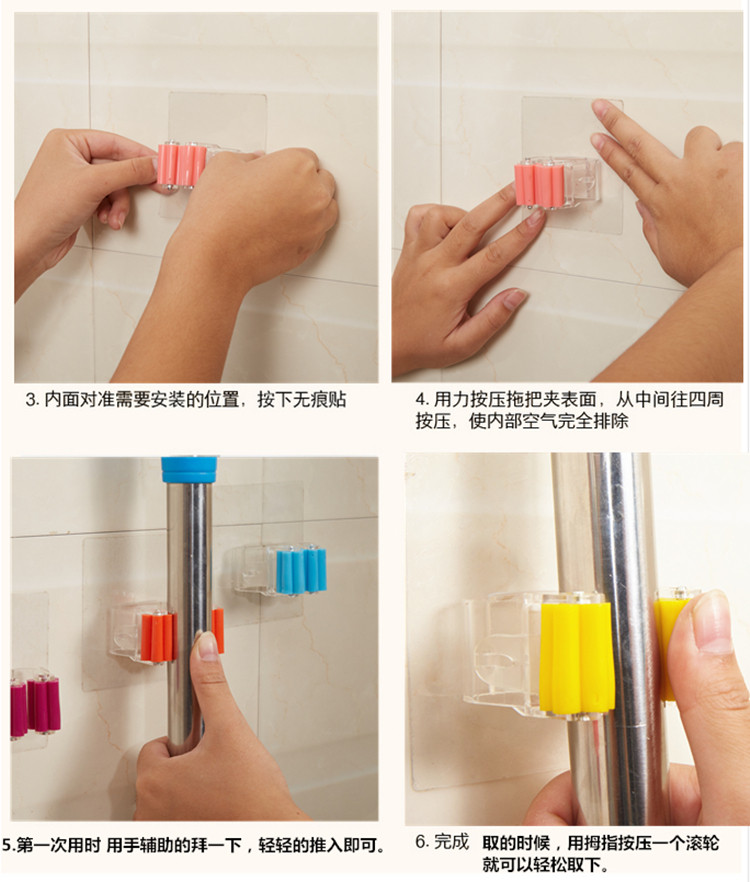 3. 内面对准需要安装的位置，按下无痕贴

4. 用力按压拖把夹表面，从中间往四周按压，使内部空气完全排除

5.第一次用时 用手辅助的拜一下，轻轻的推入即可。

6. 完成 取的时候，用拇指按压一个滚轮就可以轻松取下。