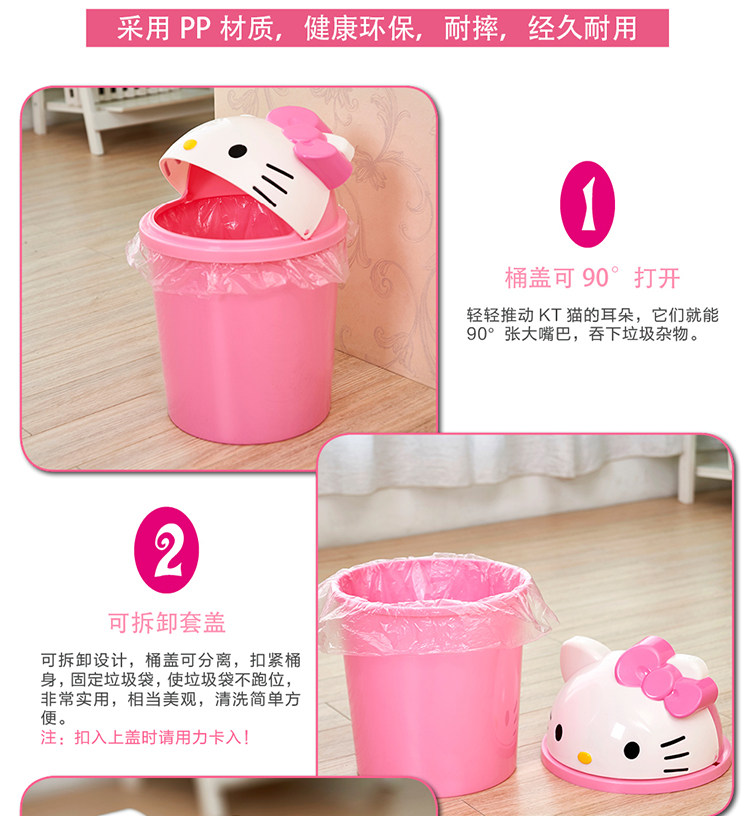 采用 PP 材质，健康环保，耐摔，经久耐用

1

桶盖可 90° 打开

轻轻推动 KT 猫的耳朵，它们就能 90° 张大嘴巴，吞下垃圾杂物。

2

可拆卸套盖

可拆卸设计，桶盖可分离，扣紧桶身，固定垃圾袋，使垃圾袋不跑位，非常实用，相当美观，清洗简单方便。
注：扣入上盖时请用力卡入！