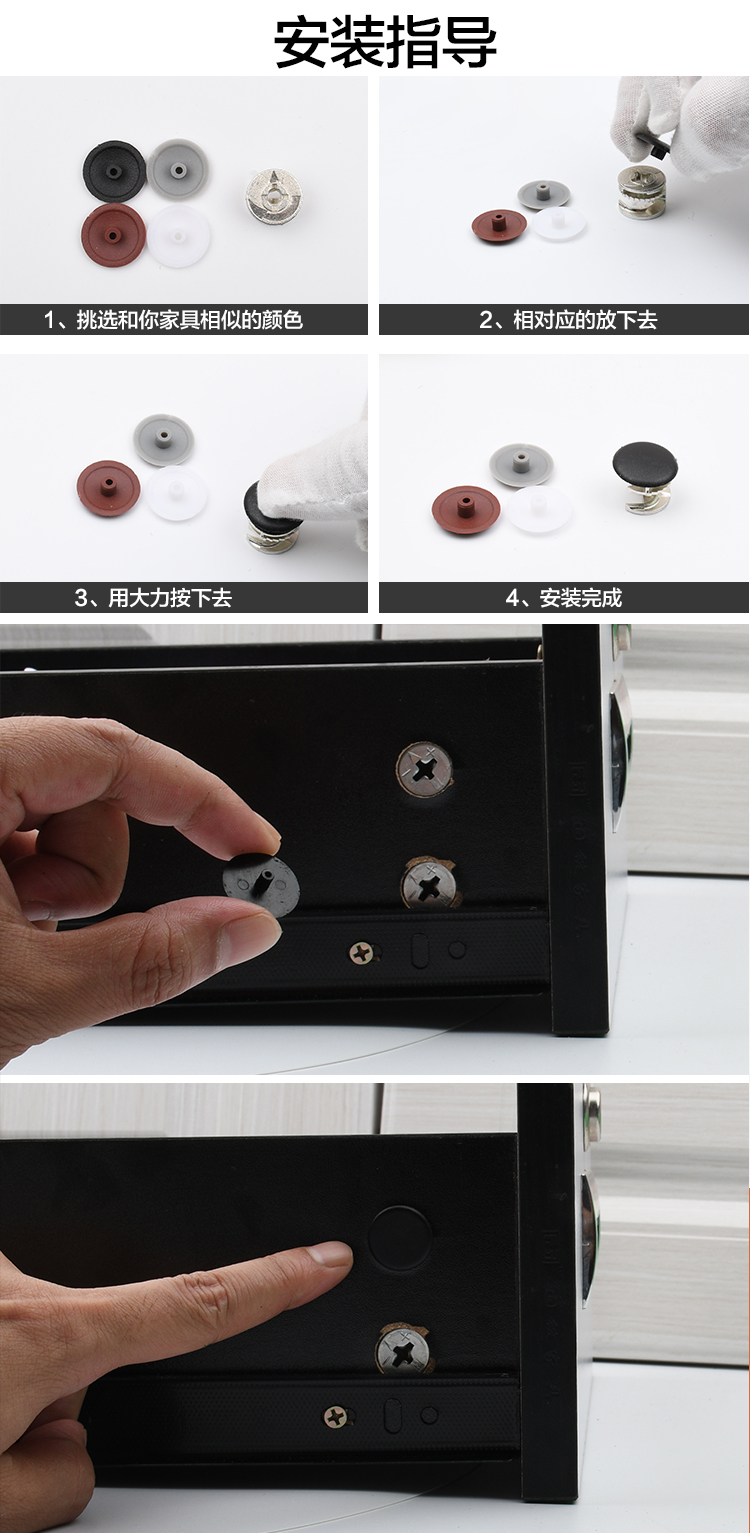 安装指导

1、挑选和你家具相似的颜色

2、相对应的放下去

3、用大力按下去

4、安装完成