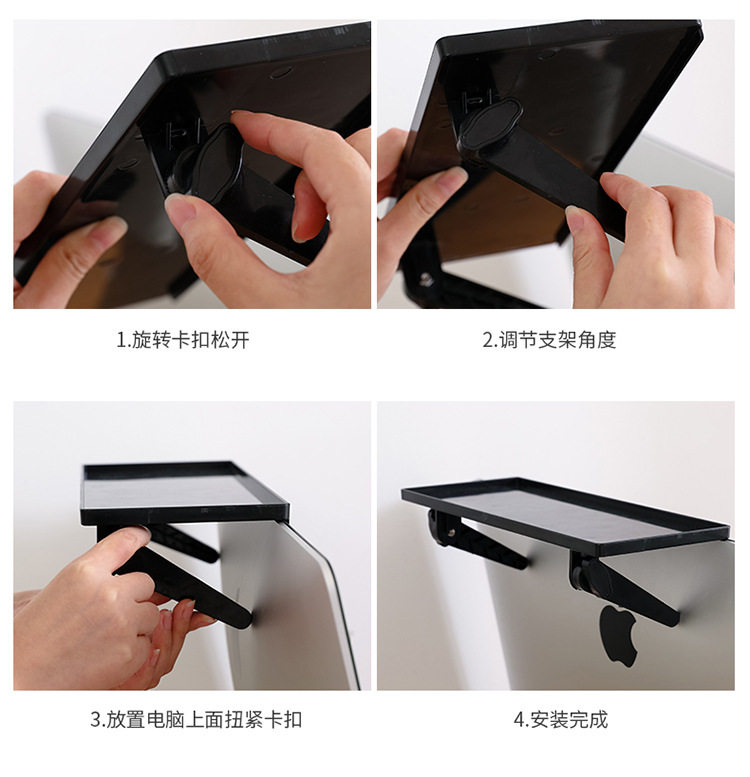 1.旋转卡扣松开

2.调节支架角度

3.放置电脑上面扭紧卡扣

4.安装完成