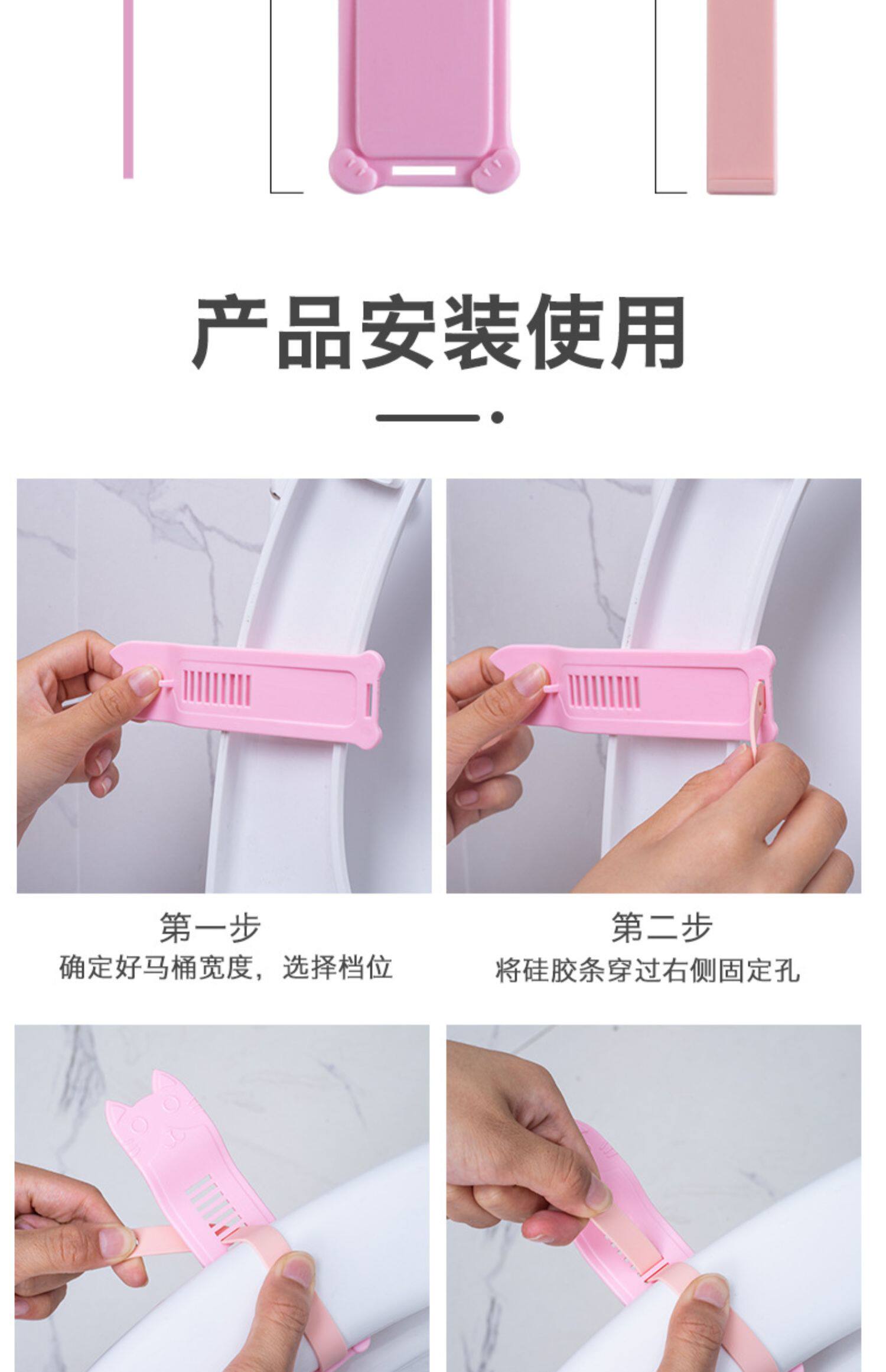 产品安装使用

第一步
确定好马桶宽度，选择档位

第二步
将硅胶条穿过右侧固定孔