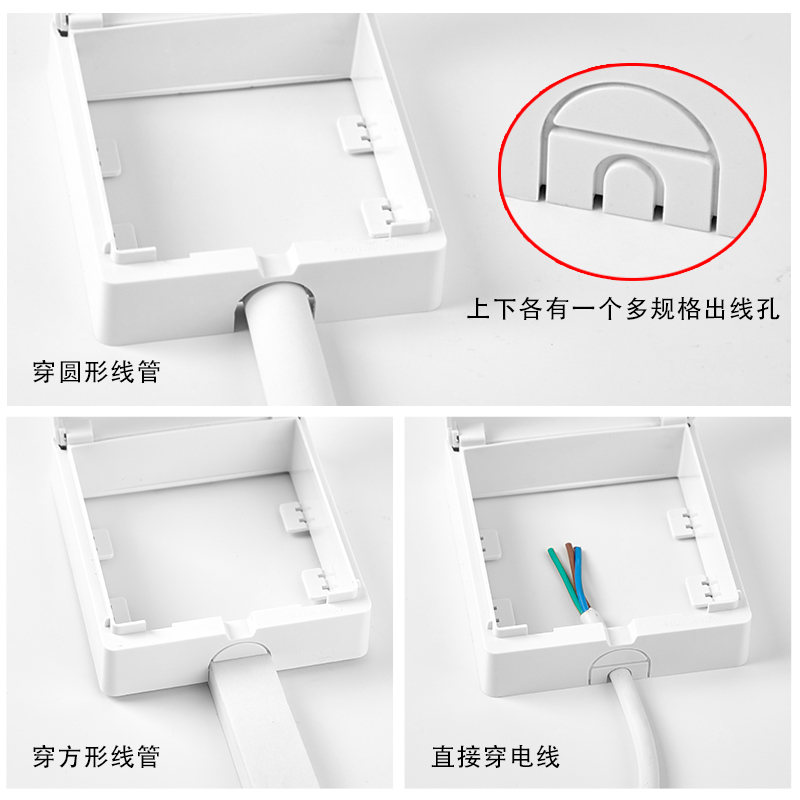 上下各有一个多规格出线孔

穿圆形线管

穿方形线管

直接穿电线