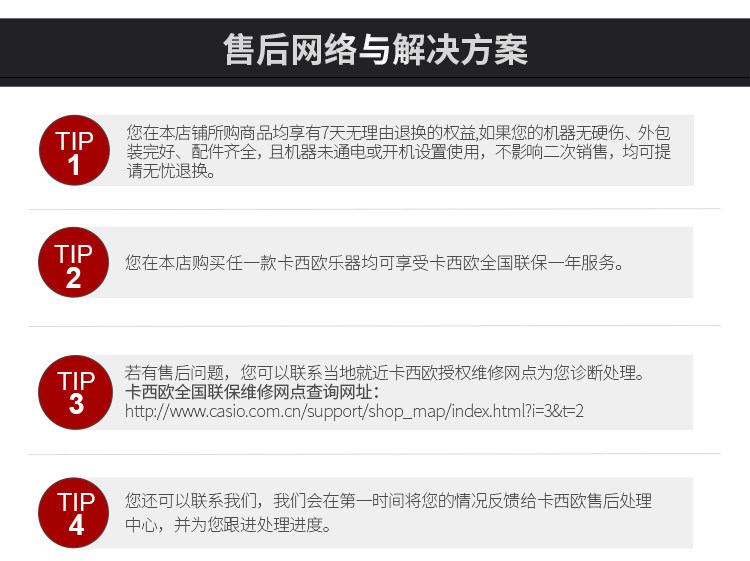 售后网络与解决方案

TIP
1

您在本店铺所购商品均享有7天无理由退换的权益,如果您的机器无硬伤、外包装完好、配件齐全，且机器未通电或开机设置使用，不影响二次销售，均可提请无忧退换。

TIP
2

您在本店购买任一款卡西欧乐器均可享受卡西欧全国联保一年服务。

TIP
3

若有售后问题，您可以联系当地就近卡西欧授权维修网点为您诊断处理。
卡西欧全国联保维修网点查询网址：
http://www.casio.com.cn/support/shop_map/index.html?i=3&t=2

TIP
4

您还可以联系我们，我们会在第一时间将您的情况反馈给卡西欧售后处理中心，并为您跟进处理进度。