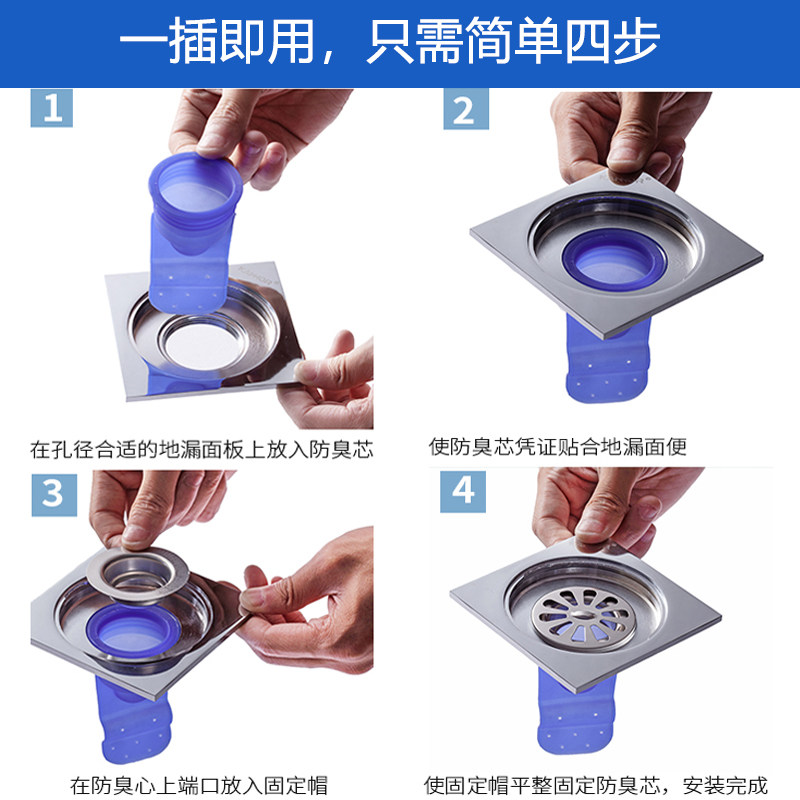 一插即用，只需简单四步

1

在孔径合适的地漏面板上放入防臭芯

2

使防臭芯凭证贴合地漏面便

3

在防臭心上端口放入固定帽

4

使固定帽平整固定防臭芯，安装完成