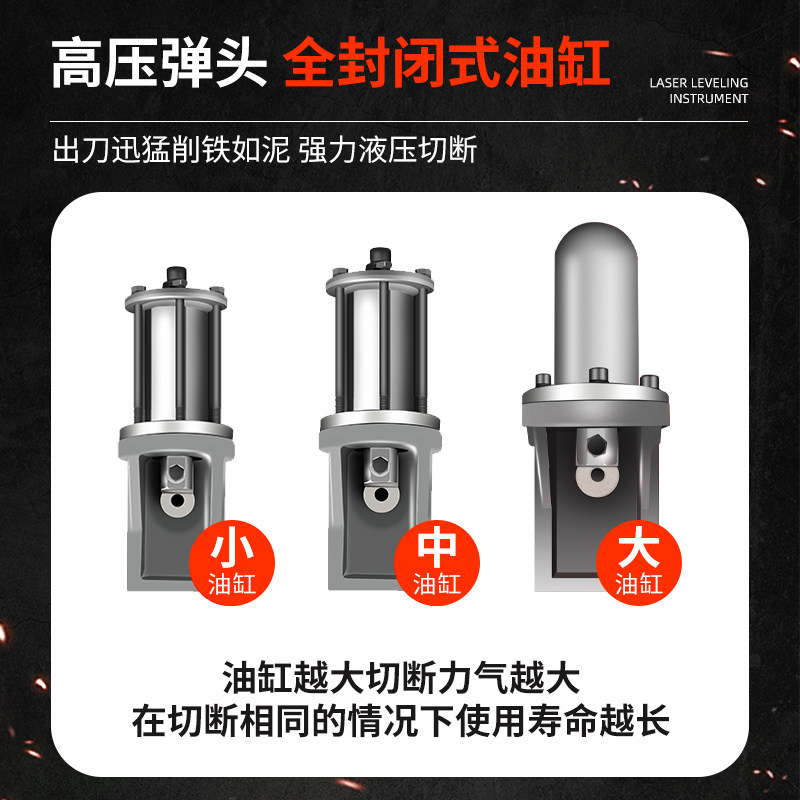 高压弹头 全封闭式油缸

LASER LEVELING INSTRUMENT

出刀迅猛削铁如泥 强力液压切断

小
油缸

中
油缸

大
油缸

油缸越大切断力气越大
在切断相同的情况下使用寿命越长