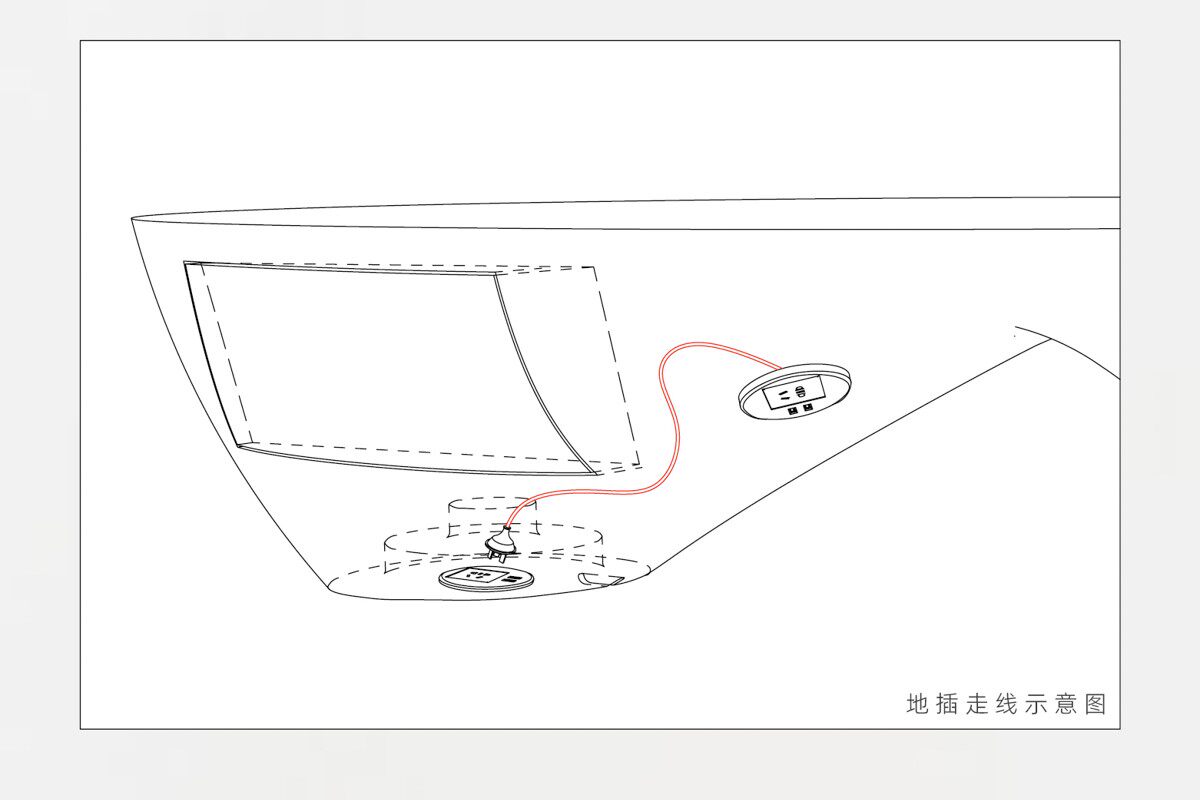 地插走线示意图