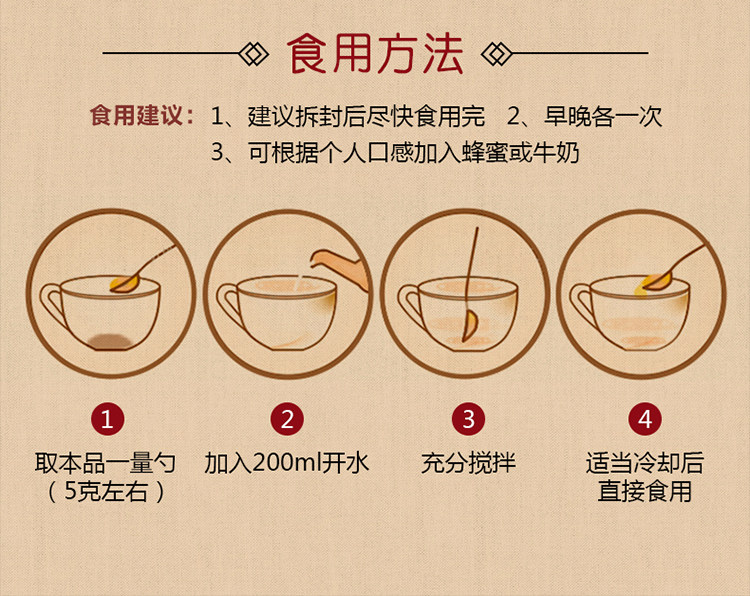 食用方法

食用建议：1、建议拆封后尽快食用完　2、早晚各一次
3、可根据个人口感加入蜂蜜或牛奶

1
取本品一量勺（5克左右）

2
加入200ml开水

3
充分搅拌

4
适当冷却后直接食用