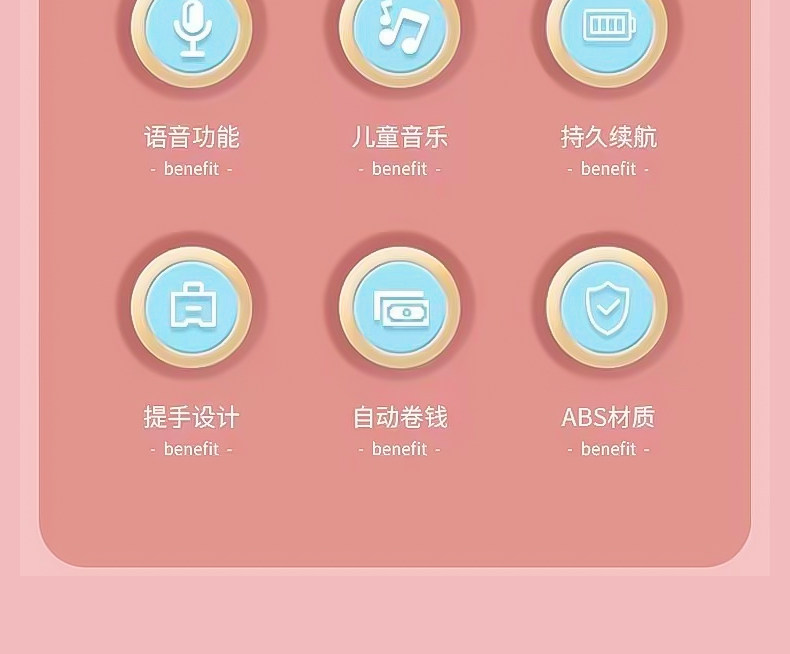 语音功能
- benefit -

儿童音乐
- benefit -

持久续航
- benefit -

提手设计
- benefit -

自动卷钱
- benefit -

ABS材质
- benefit -