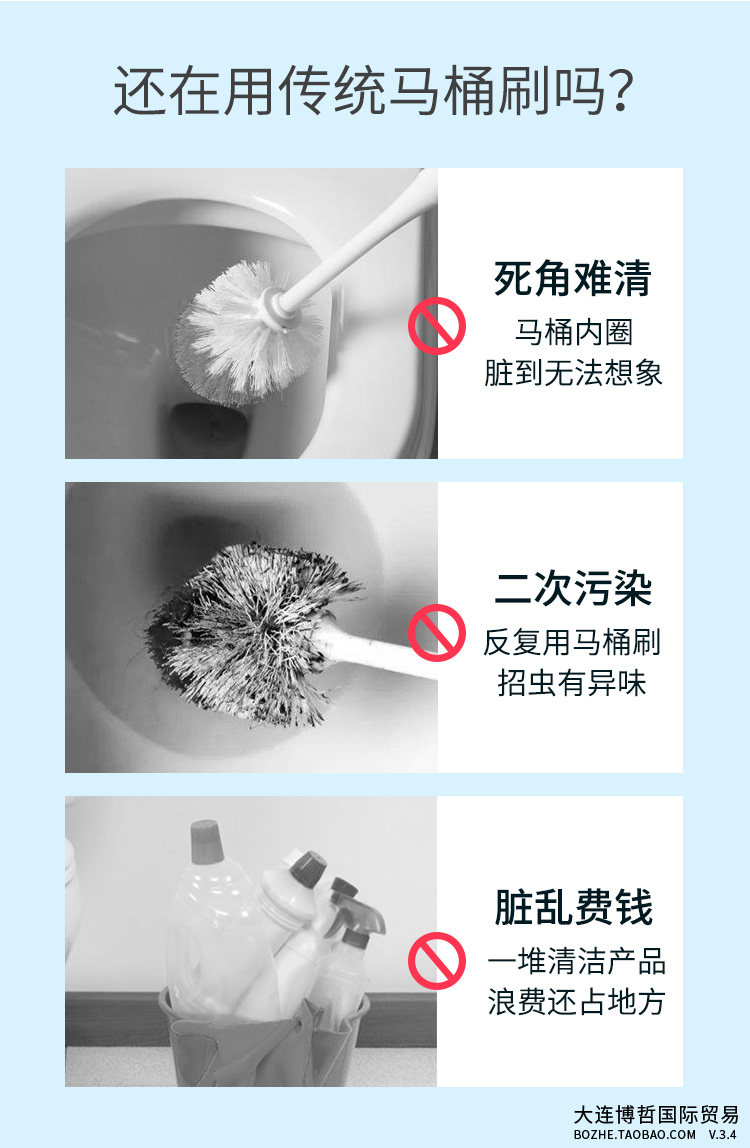 还在用传统马桶刷吗?

死角难清
马桶内圈
脏到无法想象

二次污染
反复用马桶刷
招虫有异味

脏乱费钱
一堆清洁产品
浪费还占地方

大连博哲国际贸易
BOZHE.TAOBAO.COM V.3.4