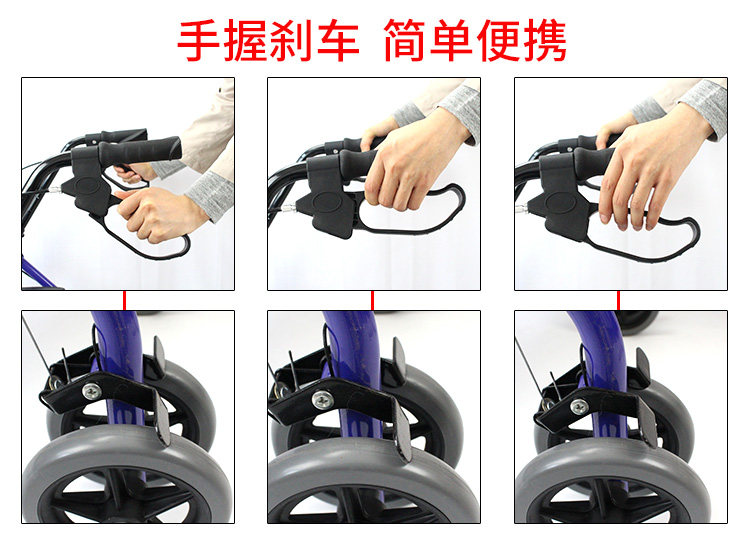 手握刹车 简单便携