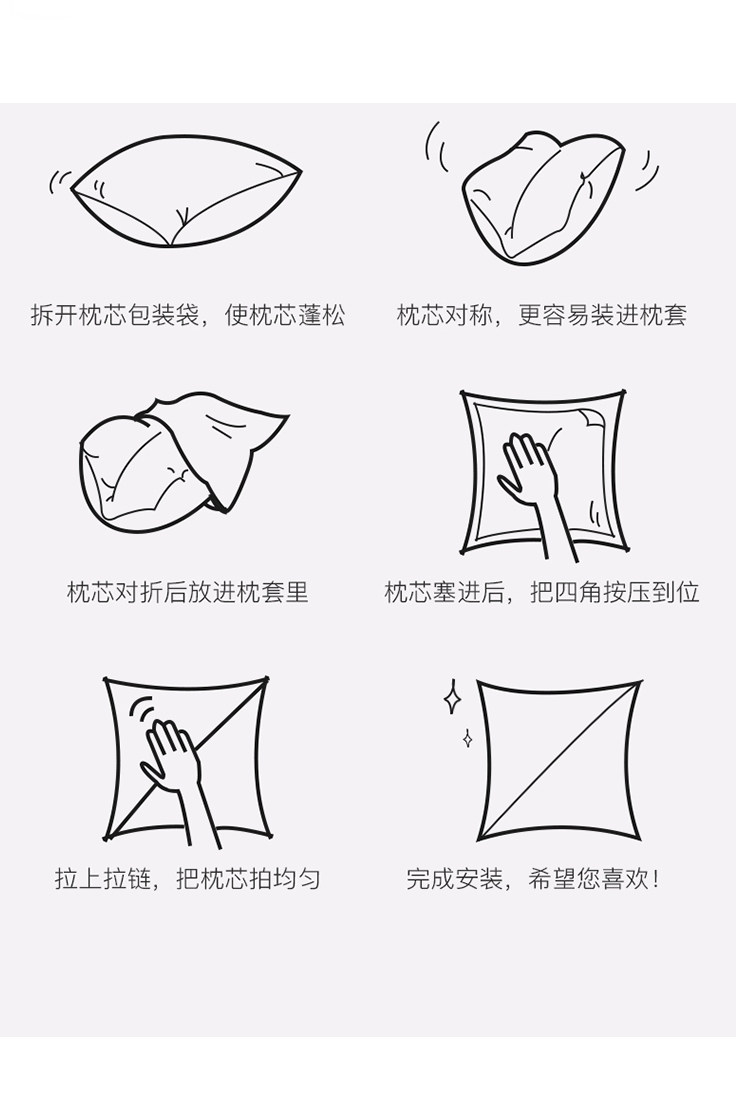 拆开枕芯包装袋，使枕芯蓬松

枕芯对称，更容易装进枕套

枕芯对折后放进枕套里

枕芯塞进后，把四角按压到位

拉上拉链，把枕芯拍均匀

完成安装，希望您喜欢！