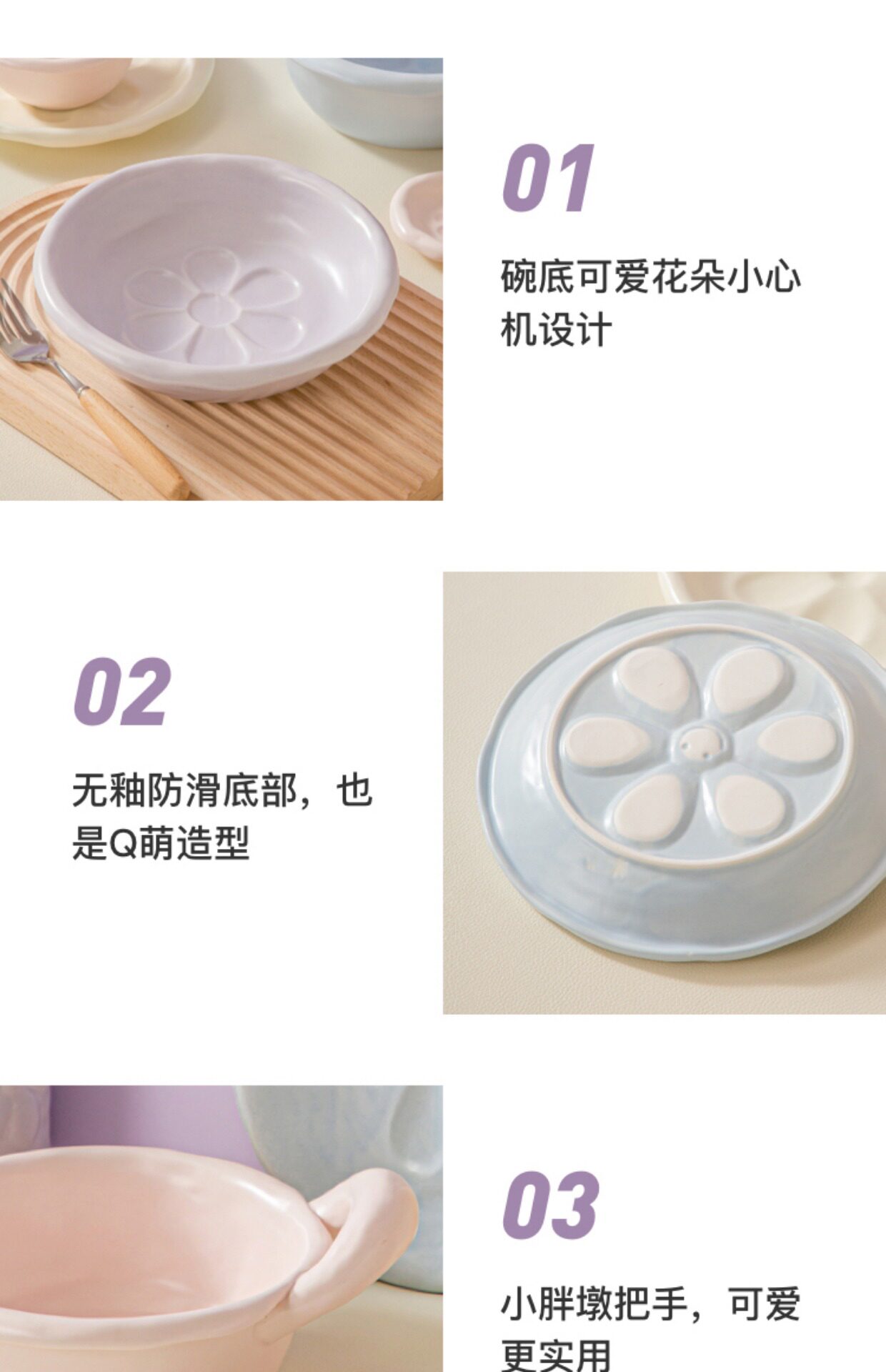 01

碗底可爱花朵小心机设计

02

无釉防滑底部，也是Q萌造型

03

小胖墩把手，可爱更实用