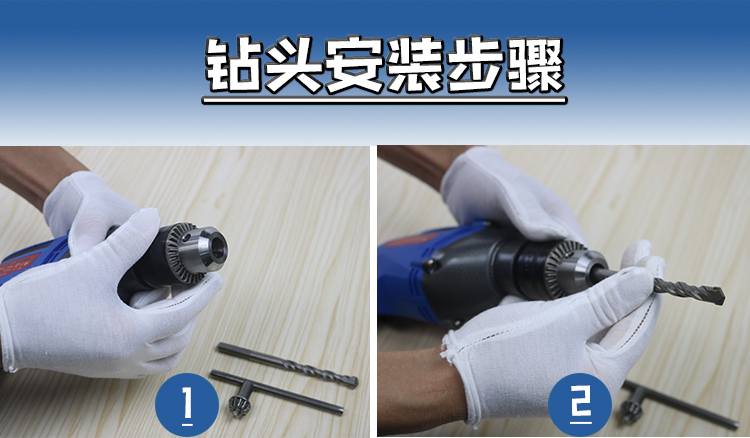 钻头安装步骤

1

2