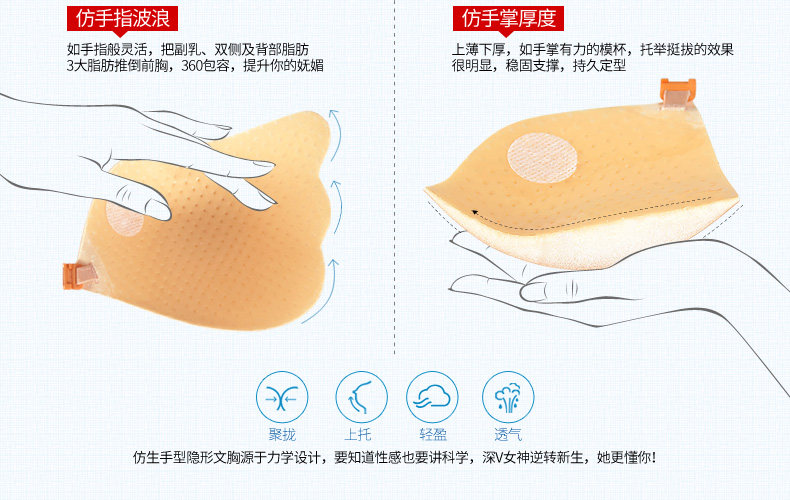 仿手指波浪

如手指般灵活，把副乳、双侧及背部脂肪3大脂肪推倒前胸，360包容，提升你的妩媚

仿手掌厚度

上薄下厚，如手掌有力的模杯，托举挺拔的效果很明显，稳固支撑，持久定型

聚拢

上托

轻盈

透气

仿生手型隐形文胸源于力学设计，要知道性感也要讲科学，深V女神逆转新生，她更懂你！