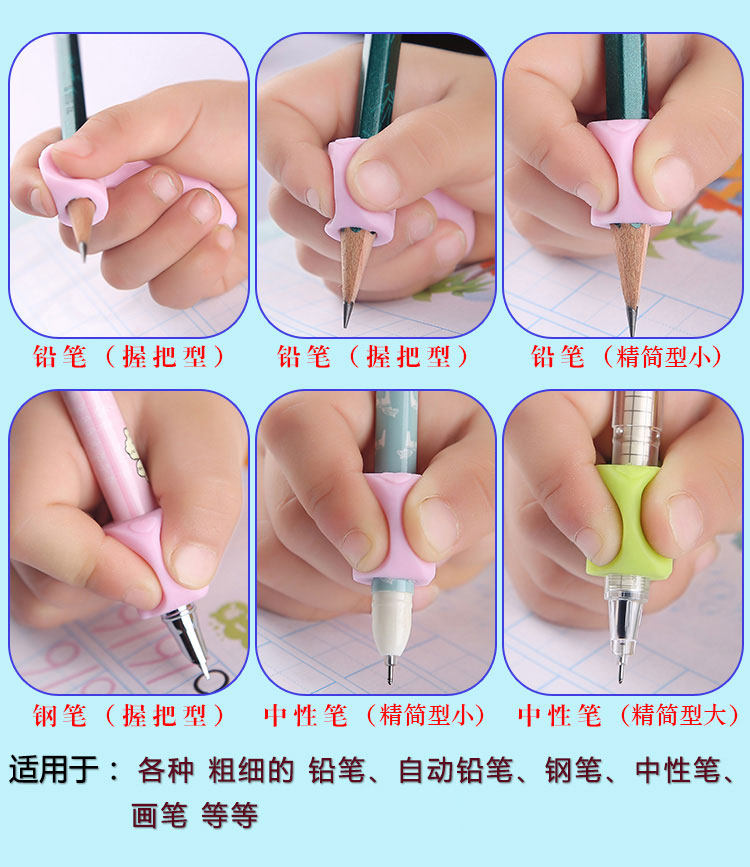 铅笔（握把型）

铅笔（握把型）

铅笔（精简型小）

钢笔（握把型）

中性笔（精简型小）

中性笔（精简型大）

适用于：各种 粗细的 铅笔、自动铅笔、钢笔、中性笔、画笔 等等