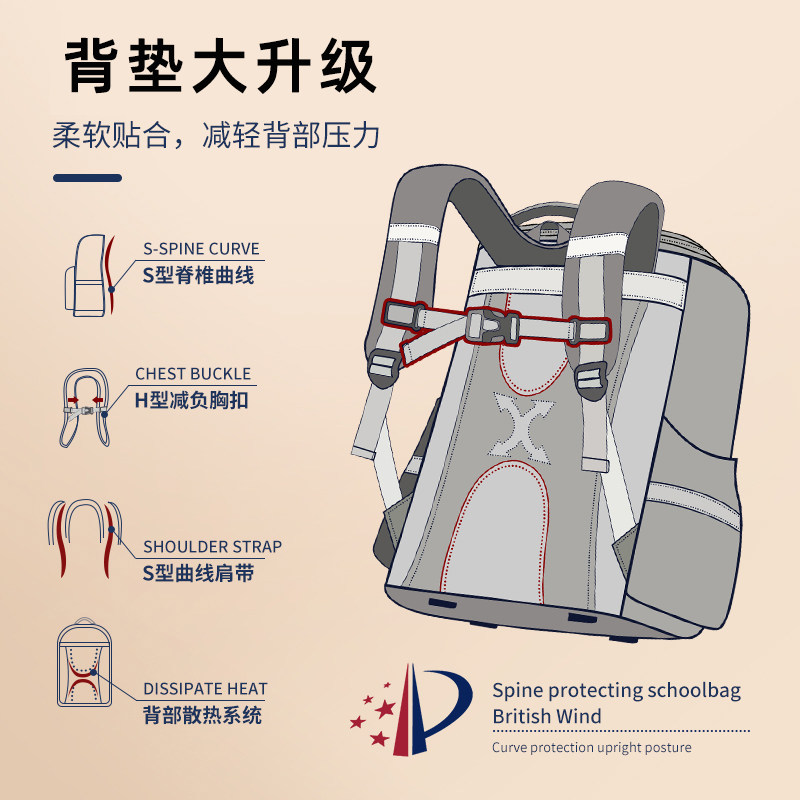 背垫大升级

柔软贴合，减轻背部压力

S-SPINE CURVE
S型脊椎曲线

CHEST BUCKLE
H型减负胸扣

SHOULDER STRAP
S型曲线肩带

DISSIPATE HEAT
背部散热系统

Spine protecting schoolbag
British Wind

Curve protection upright posture